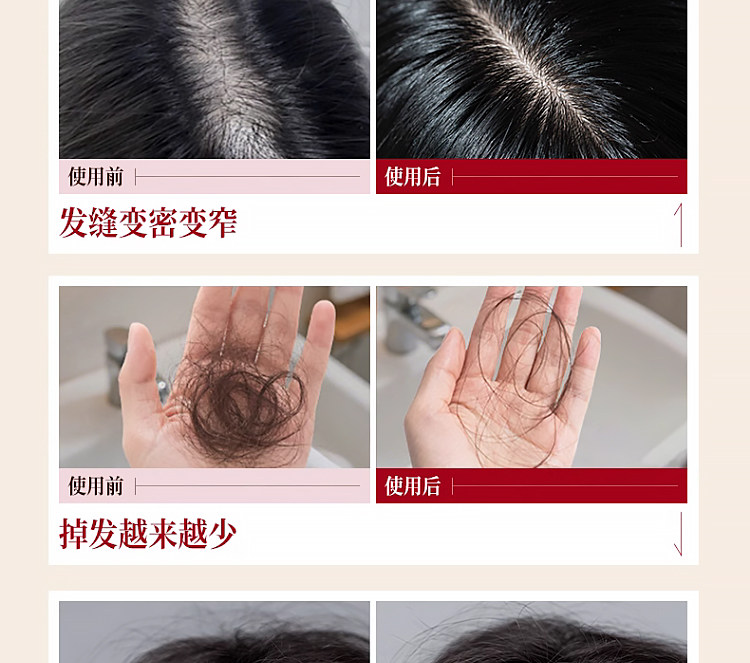 使用前

使用后

发缝变密变窄

使用前

使用后

掉发越来越少