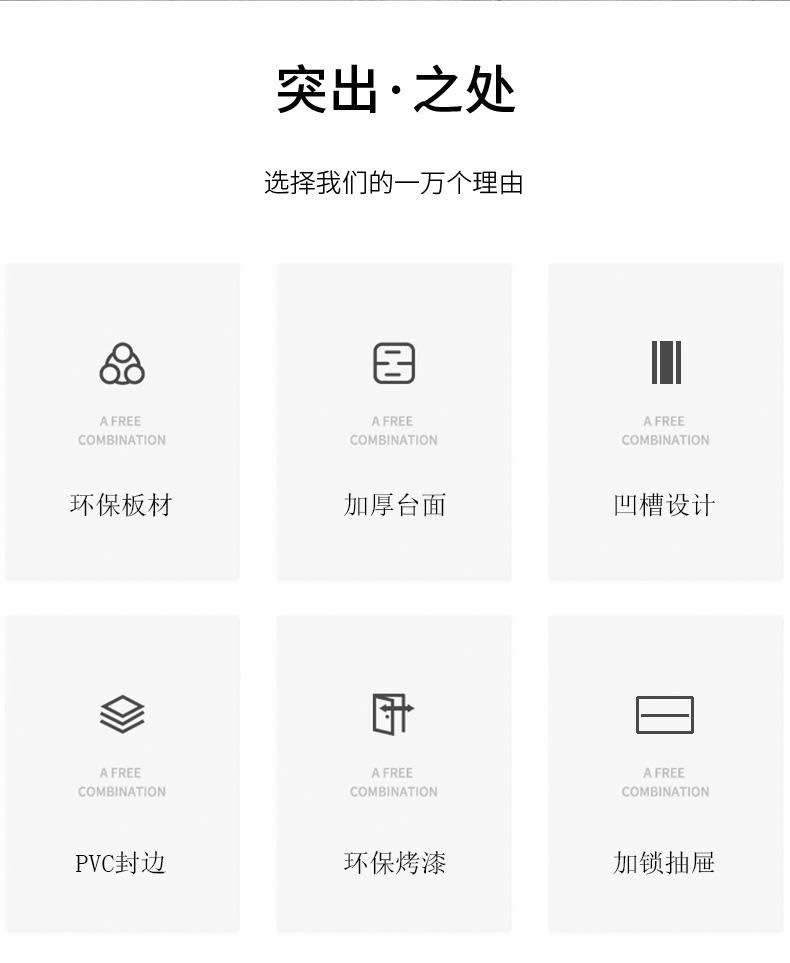 突出·之处

选择我们的一万个理由

A FREE
COMBINATION

环保板材

A FREE
COMBINATION

加厚台面

A FREE
COMBINATION

凹槽设计

A FREE
COMBINATION

PVC封边

A FREE
COMBINATION

环保烤漆

A FREE
COMBINATION

加锁抽屉