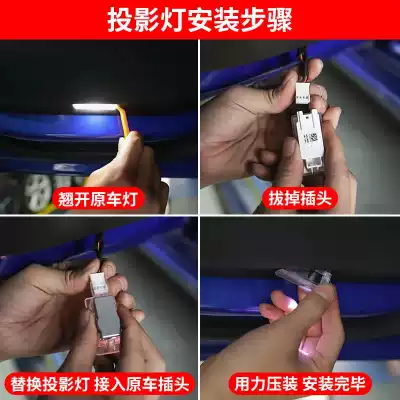 投影灯安装步骤

翘开原车灯

拔掉插头

替换投影灯 接入原车插头

用力压装 安装完毕