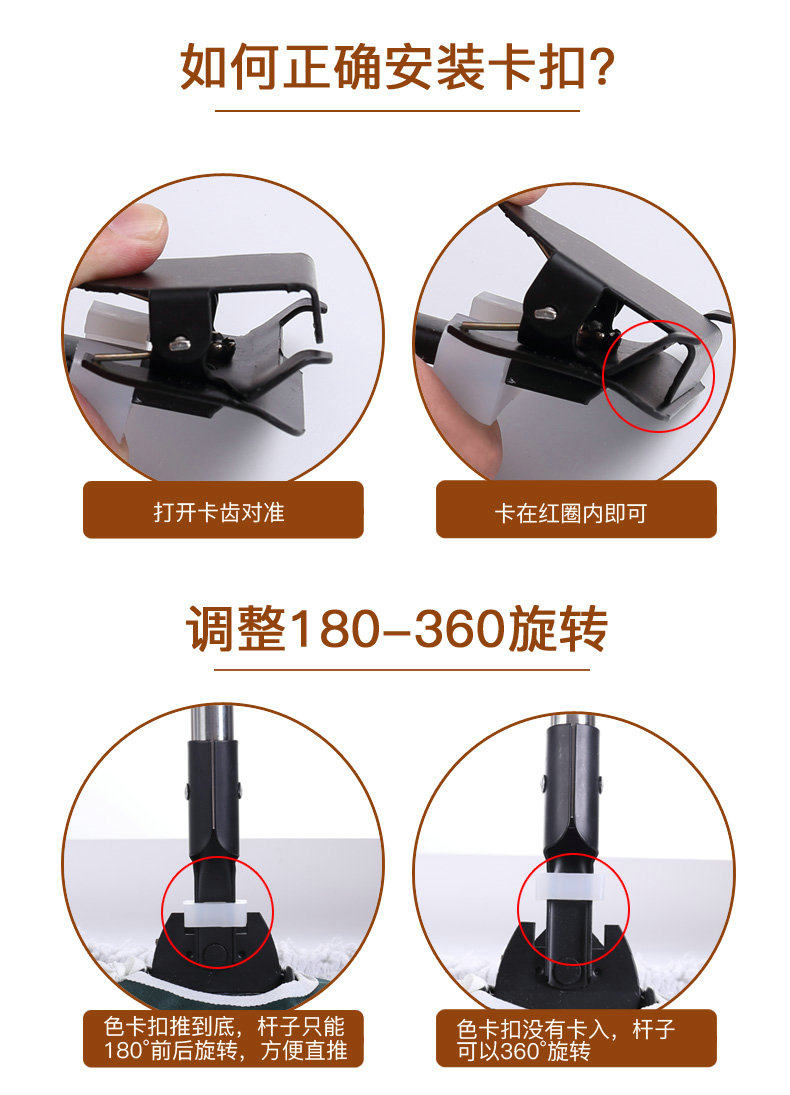 如何正确安装卡扣?

打开卡齿对准

卡在红圈内即可

调整180-360旋转

色卡扣推到底，杆子只能180°前后旋转，方便直推

色卡扣没有卡入，杆子可以360°旋转