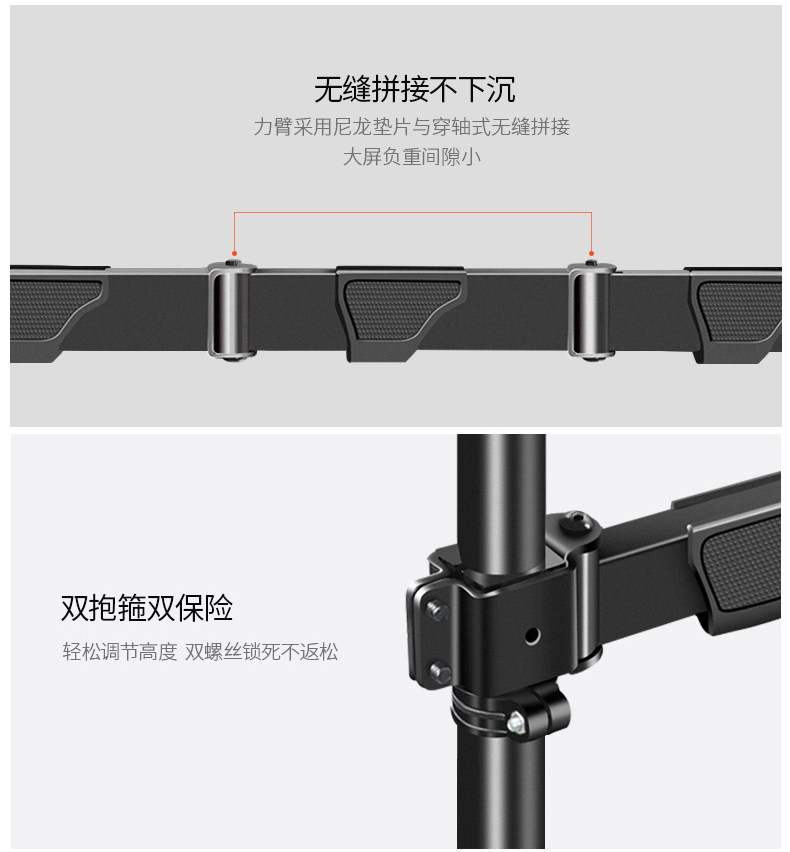 无缝拼接不下沉

力臂采用尼龙垫片与穿轴式无缝拼接
大屏负重间隙小

双抱箍双保险

轻松调节高度 双螺丝锁死不返松