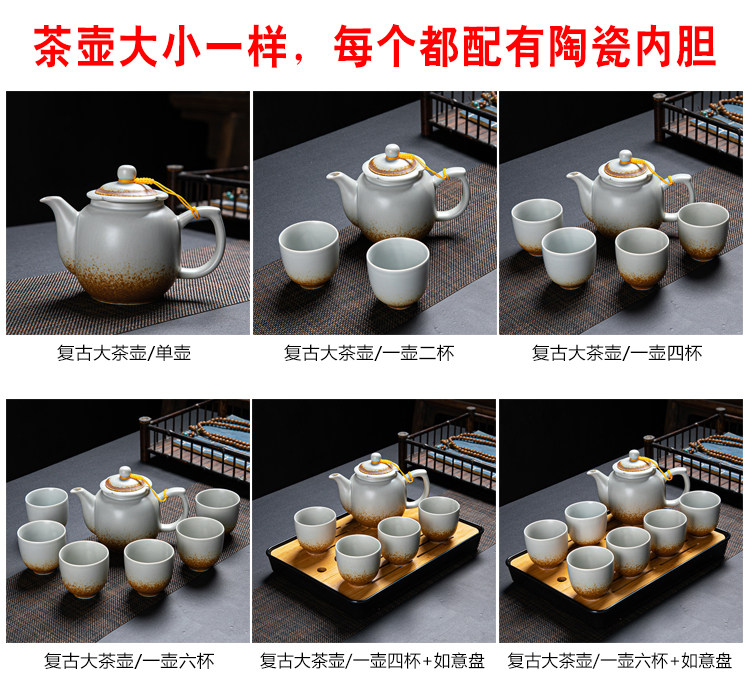 茶壶大小一样，每个都配有陶瓷内胆

复古大茶壶/单壶

复古大茶壶/一壶二杯

复古大茶壶/一壶四杯

复古大茶壶/一壶六杯

复古大茶壶/一壶四杯+如意盘

复古大茶壶/一壶六杯+如意盘