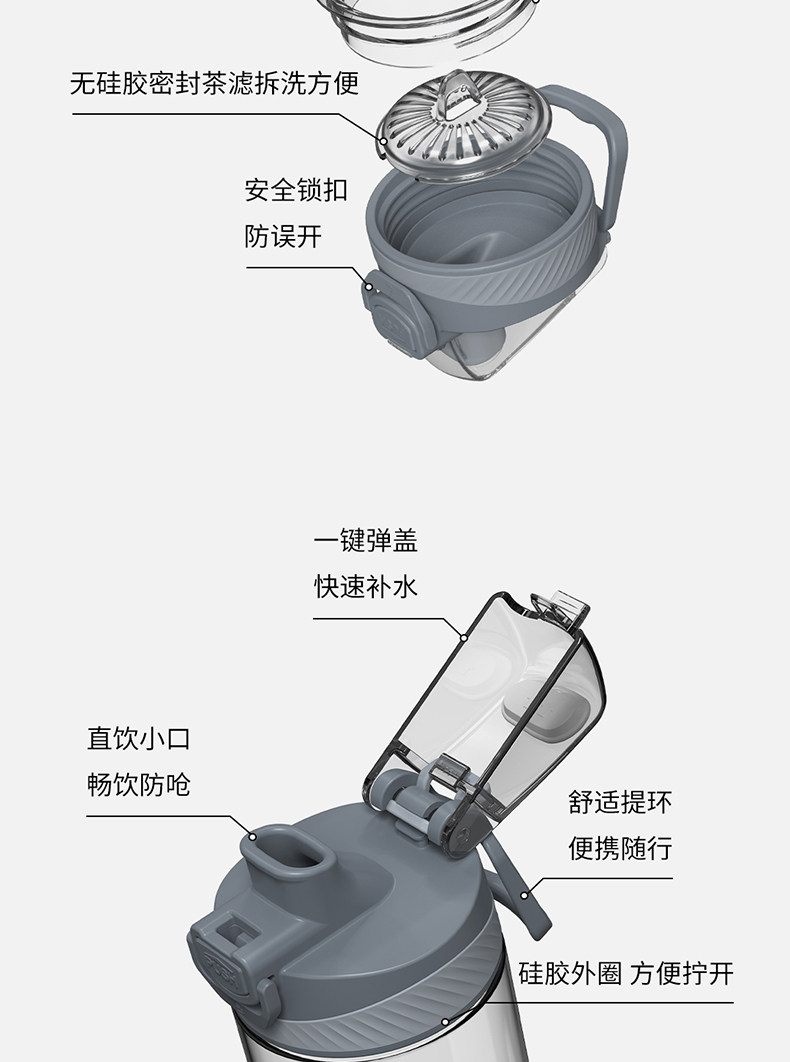 无硅胶密封茶滤拆洗方便

安全锁扣
防误开

一键弹盖
快速补水

直饮小口
畅饮防呛

舒适提环
便携随行

硅胶外圈 方便拧开