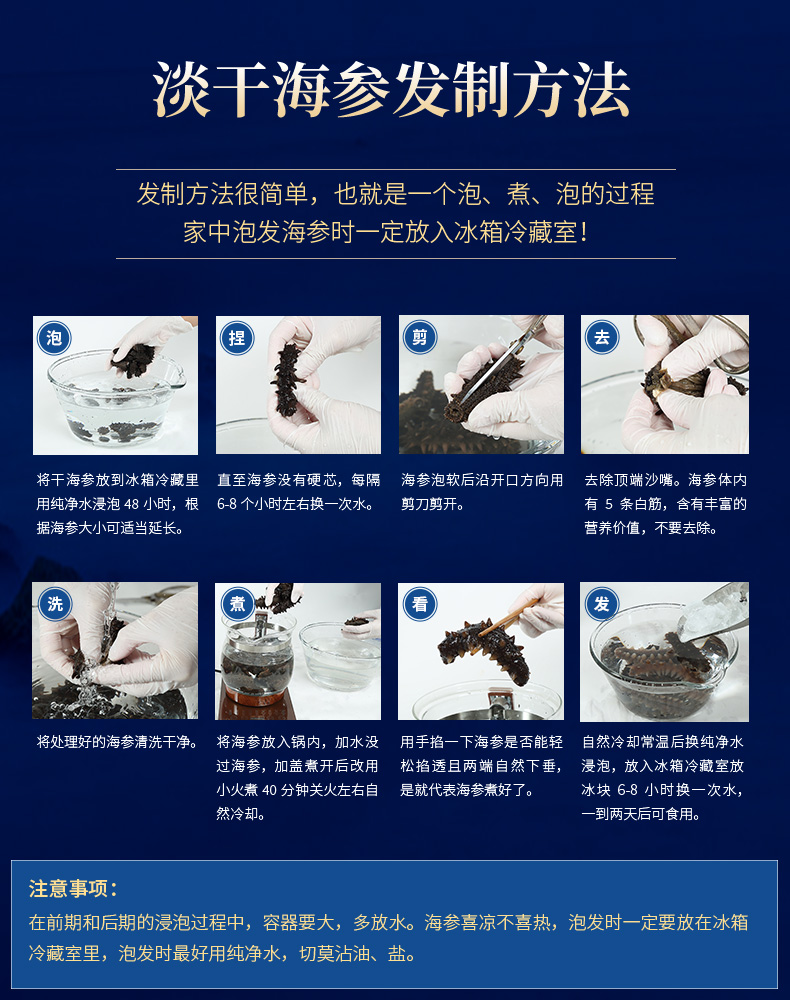 淡干海参发制方法

发制方法很简单，也就是一个泡、煮、泡的过程
家中泡发海参时一定放入冰箱冷藏室！

泡

将干海参放到冰箱冷藏里用纯净水浸泡 48 小时，根据海参大小可适当延长。

捏

直至海参没有硬芯，每隔 6-8 个小时左右换一次水。

剪

海参泡软后沿开口方向用剪刀剪开。

去

去除顶端沙嘴。海参体内有 5 条白筋，含有丰富的营养价值，不要去除。

洗

将处理好的海参清洗干净。

煮

将海参放入锅内，加水没过海参，加盖煮开后改用小火煮 40 分钟关火左右自然冷却。

看

用手掐一下海参是否能轻松掐透且两端自然下垂，是就代表海参煮好了。

发

自然冷却常温后换纯净水浸泡，放入冰箱冷藏室放冰块 6-8 小时换一次水，一到两天后可食用。

注意事项：
在前期和后期的浸泡过程中，容器要大，多放水。海参喜凉不喜热，泡发时一定要放在冰箱冷藏室里，泡发时最好用纯净水，切莫沾油、盐。