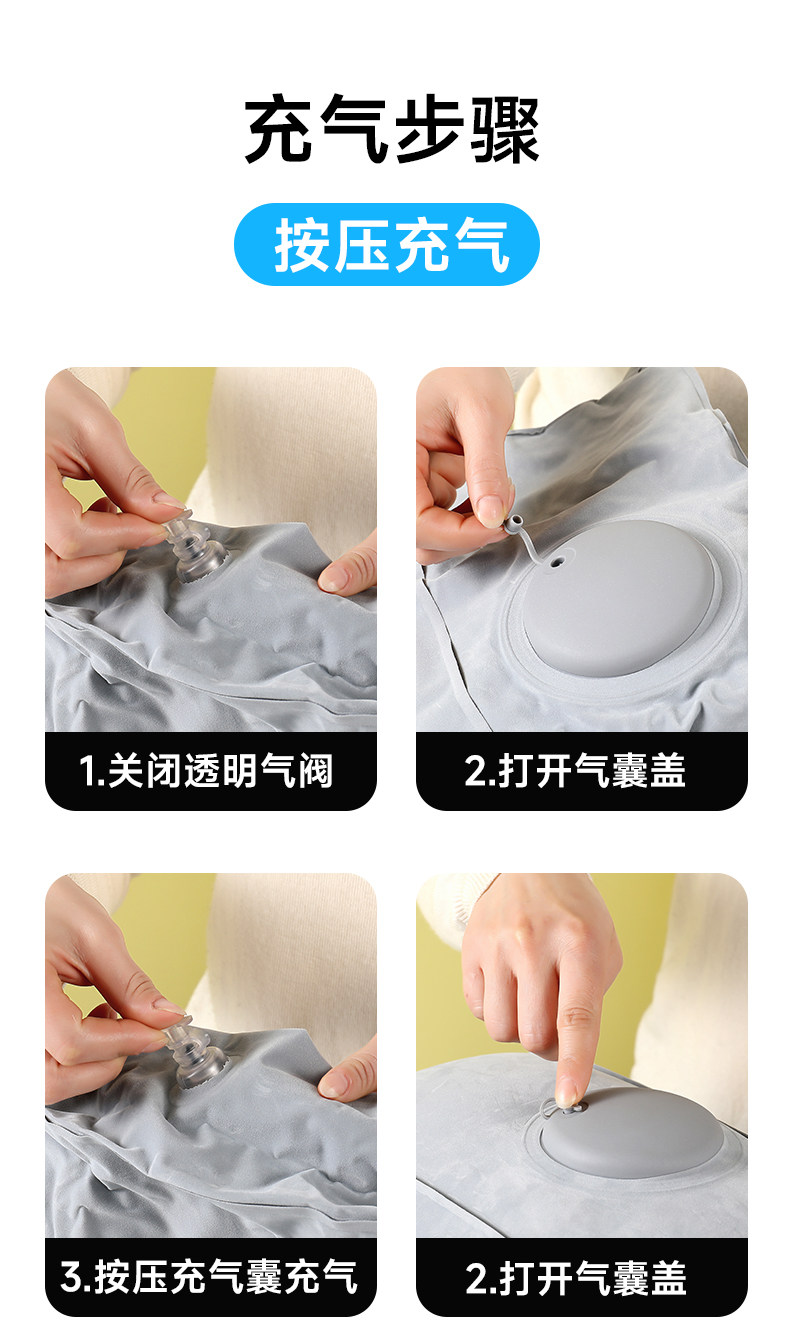 充气步骤

按压充气

1.关闭透明气阀

2.打开气囊盖

3.按压充气囊充气

2.打开气囊盖