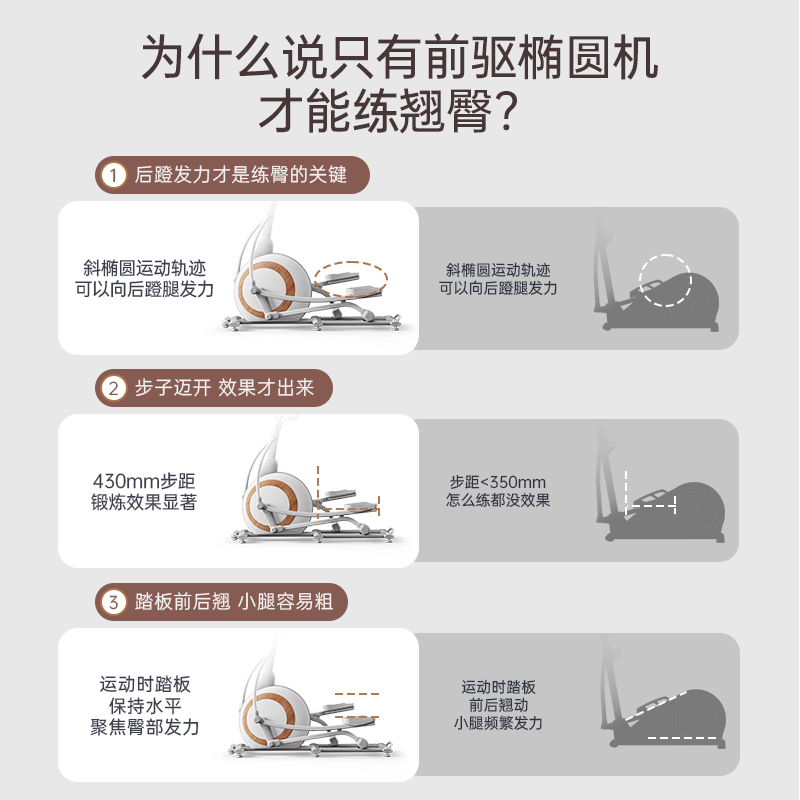 为什么说只有前驱椭圆机才能练翘臀?

1 后蹬发力才是练臀的关键

斜椭圆运动轨迹
可以向后蹬腿发力

斜椭圆运动轨迹
可以向后蹬腿发力

2 步子迈开 效果才出来

430mm步距
锻炼效果显著

步距<350mm
怎么练都没效果

3 踏板前后翘 小腿容易粗

运动时踏板
保持水平
聚焦臀部发力

运动时踏板
前后翘动
小腿频繁发力