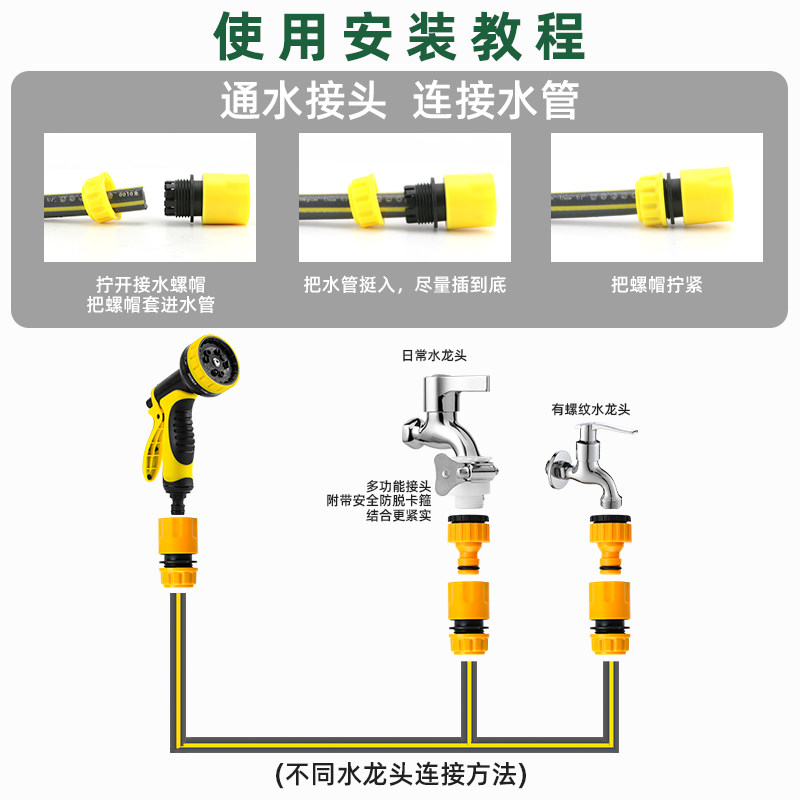 使用安装教程

通水接头 连接水管

拧开接水螺帽
把螺帽套进水管

把水管挺入，尽量插到底

把螺帽拧紧

日常水龙头

有螺纹水龙头

多功能接头
附带安全防脱卡箍
结合更紧实

(不同水龙头连接方法)