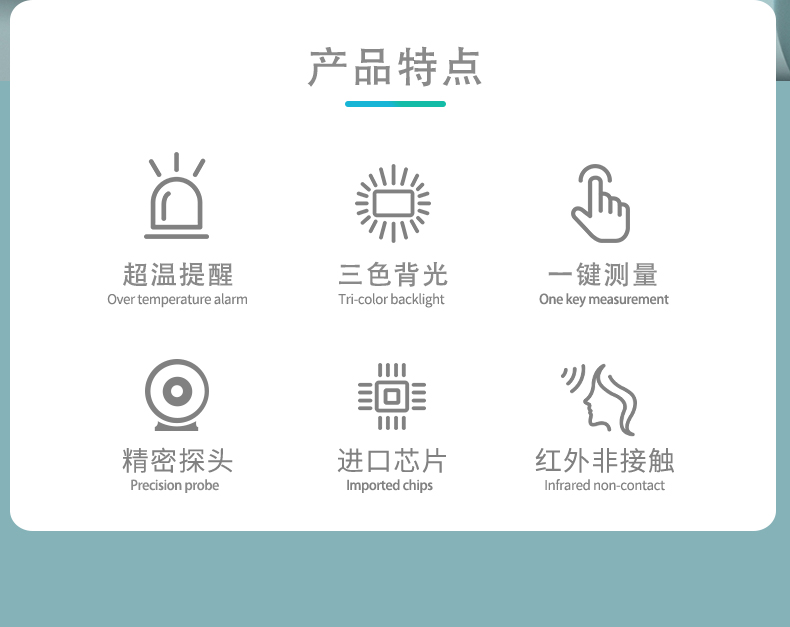 产品特点

超温提醒
Over temperature alarm

三色背光
Tri-color backlight

一键测量
One key measurement

精密探头
Precision probe

进口芯片
Imported chips

红外非接触
Infrared non-contact