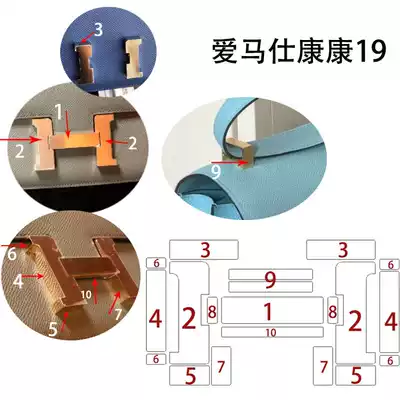 爱马仕康康19

3

1
2
2

9

6
4
10
7
5

3
3
6
6
9
4
2
8
1
8
2
4
10
6
6
7
7
5
5