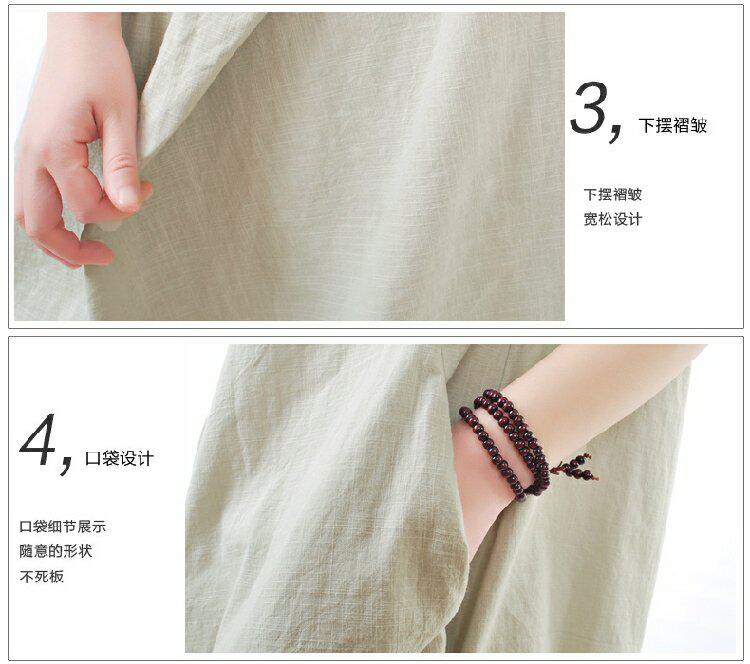 3, 下摆褶皱

下摆褶皱
宽松设计

4, 口袋设计

口袋细节展示
随意的形状
不死板