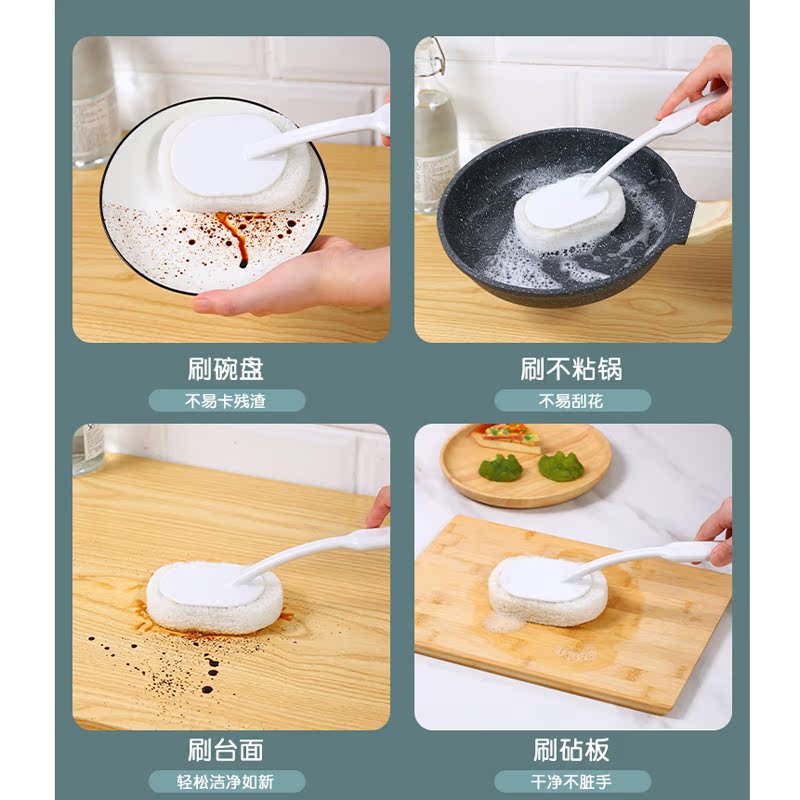 刷碗盘

不易卡残渣

刷不粘锅

不易刮花

刷台面

轻松洁净如新

刷砧板

干净不脏手