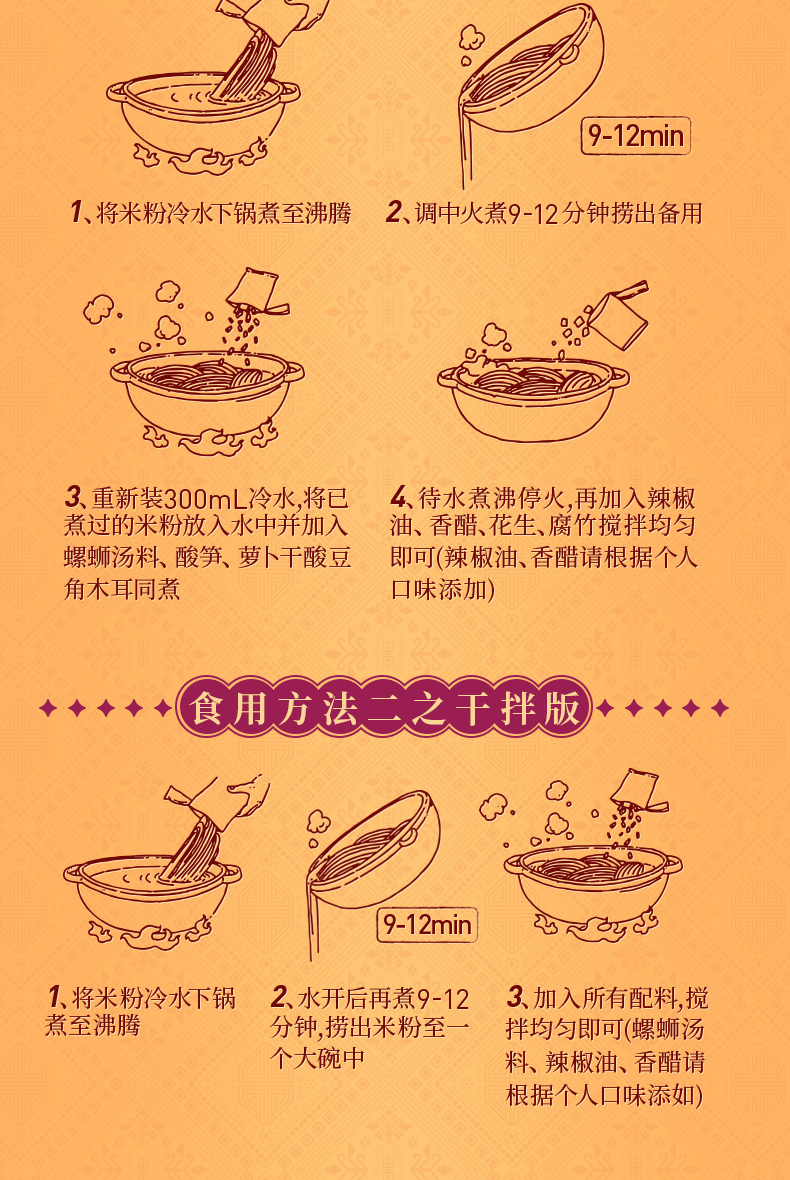 9-12min

1、将米粉冷水下锅煮至沸腾

2、调中火煮9-12分钟捞出备用

3、重新装300mL冷水,将已煮过的米粉放入水中并加入螺蛳汤料、酸笋、萝卜干酸豆角木耳同煮

4、待水煮沸停火,再加入辣椒油、香醋、花生、腐竹搅拌均匀即可(辣椒油、香醋请根据个人口味添加)

食用方法二之干拌版

9-12min

1、将米粉冷水下锅煮至沸腾

2、水开后再煮9-12分钟,捞出米粉至一个大碗中

3、加入所有配料,搅拌均匀即可(螺蛳汤料、辣椒油、香醋请根据个人口味添如)