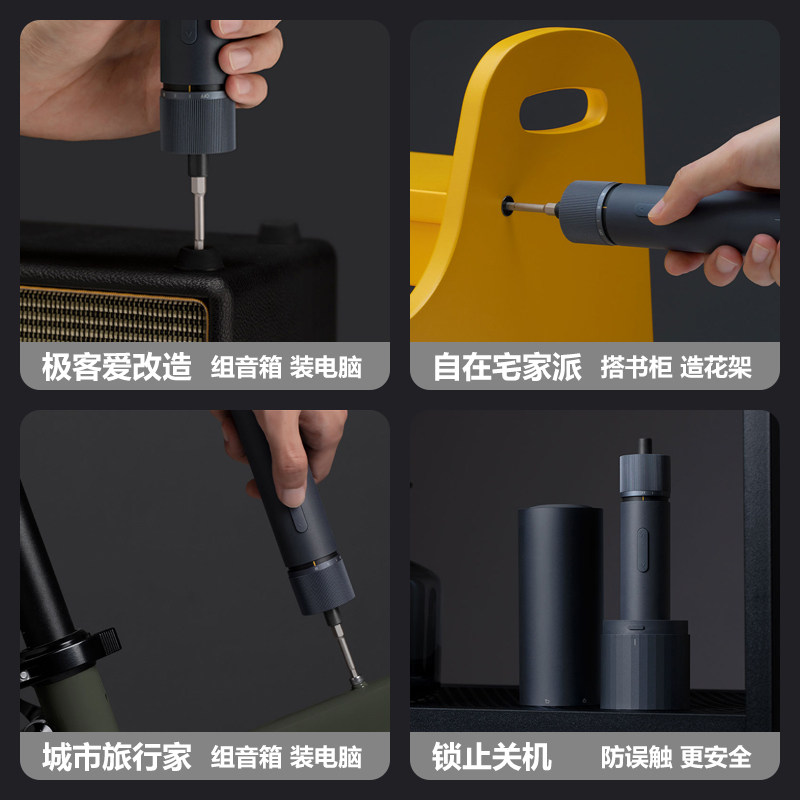 极客爱改造 组音箱 装电脑

自在宅家派 搭书柜 造花架

城市旅行家 组音箱 装电脑

锁止关机 防误触 更安全