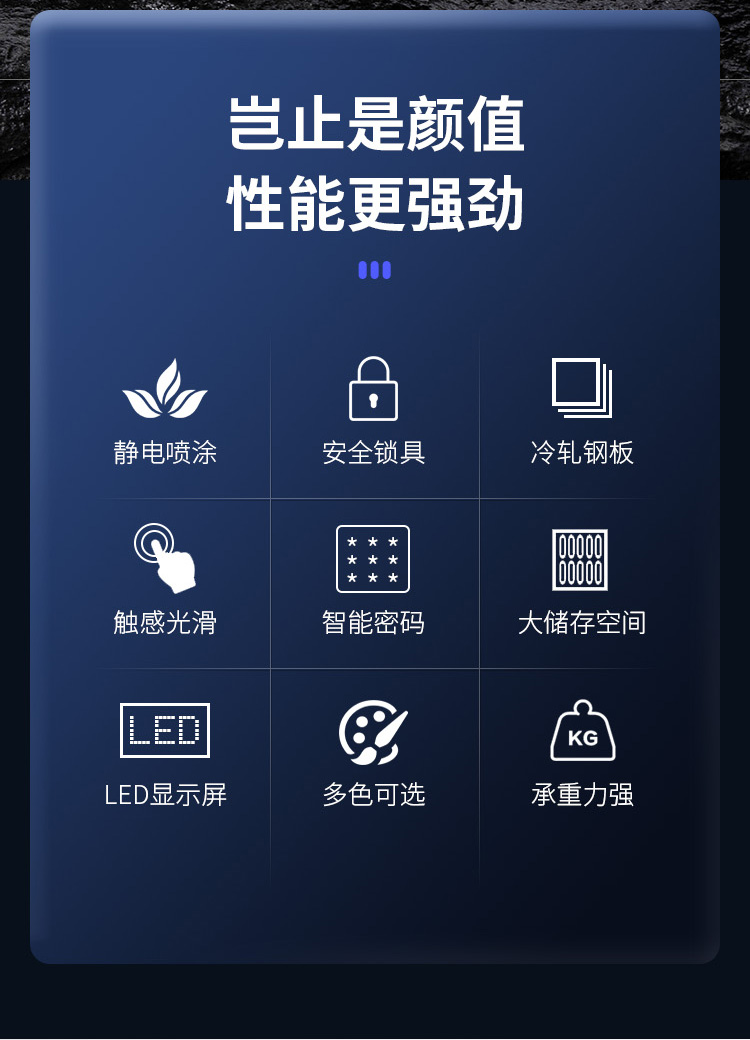 岂止是颜值
性能更强劲

静电喷涂

安全锁具

冷轧钢板

触感光滑

智能密码

大储存空间

LED

LED显示屏

多色可选

KG

承重力强