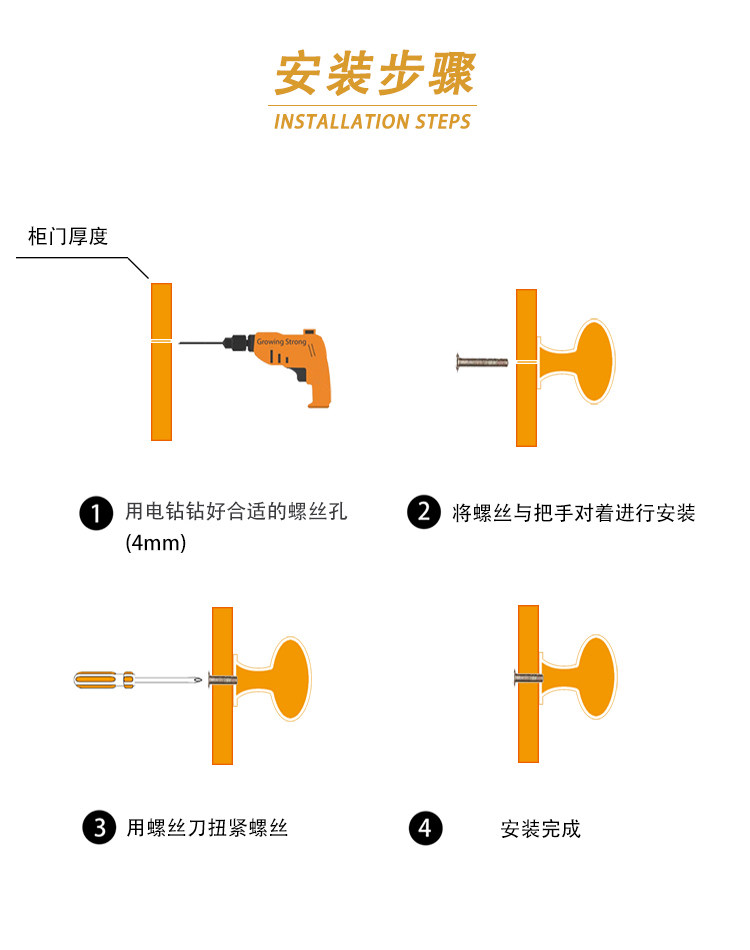 安装步骤
INSTALLATION STEPS

柜门厚度

Growing Strong

1 用电钻钻好合适的螺丝孔 (4mm)

2 将螺丝与把手对着进行安装

3 用螺丝刀扭紧螺丝

4 安装完成