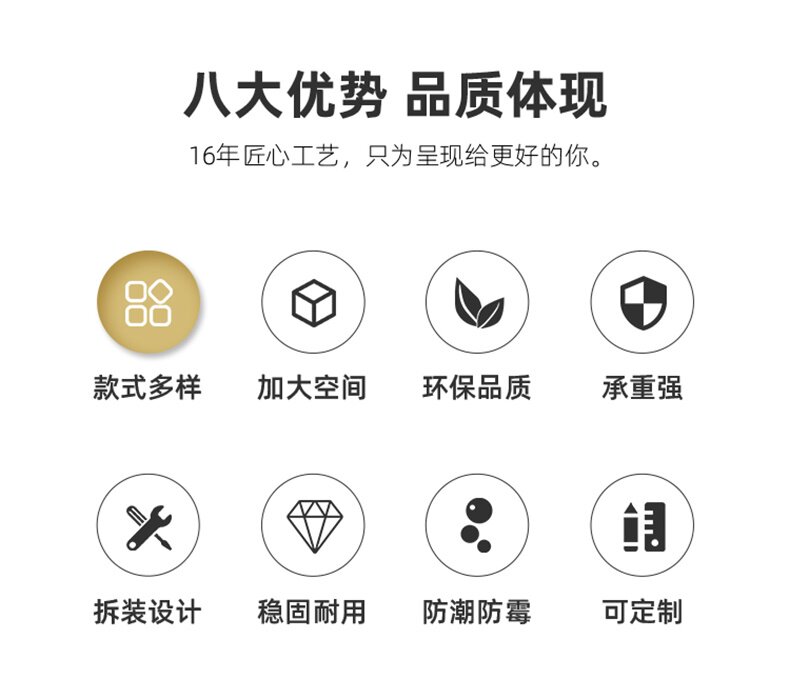 八大优势 品质体现

16年匠心工艺，只为呈现给更好的你。

款式多样

加大空间

环保品质

承重强

拆装设计

稳固耐用

防潮防霉

可定制