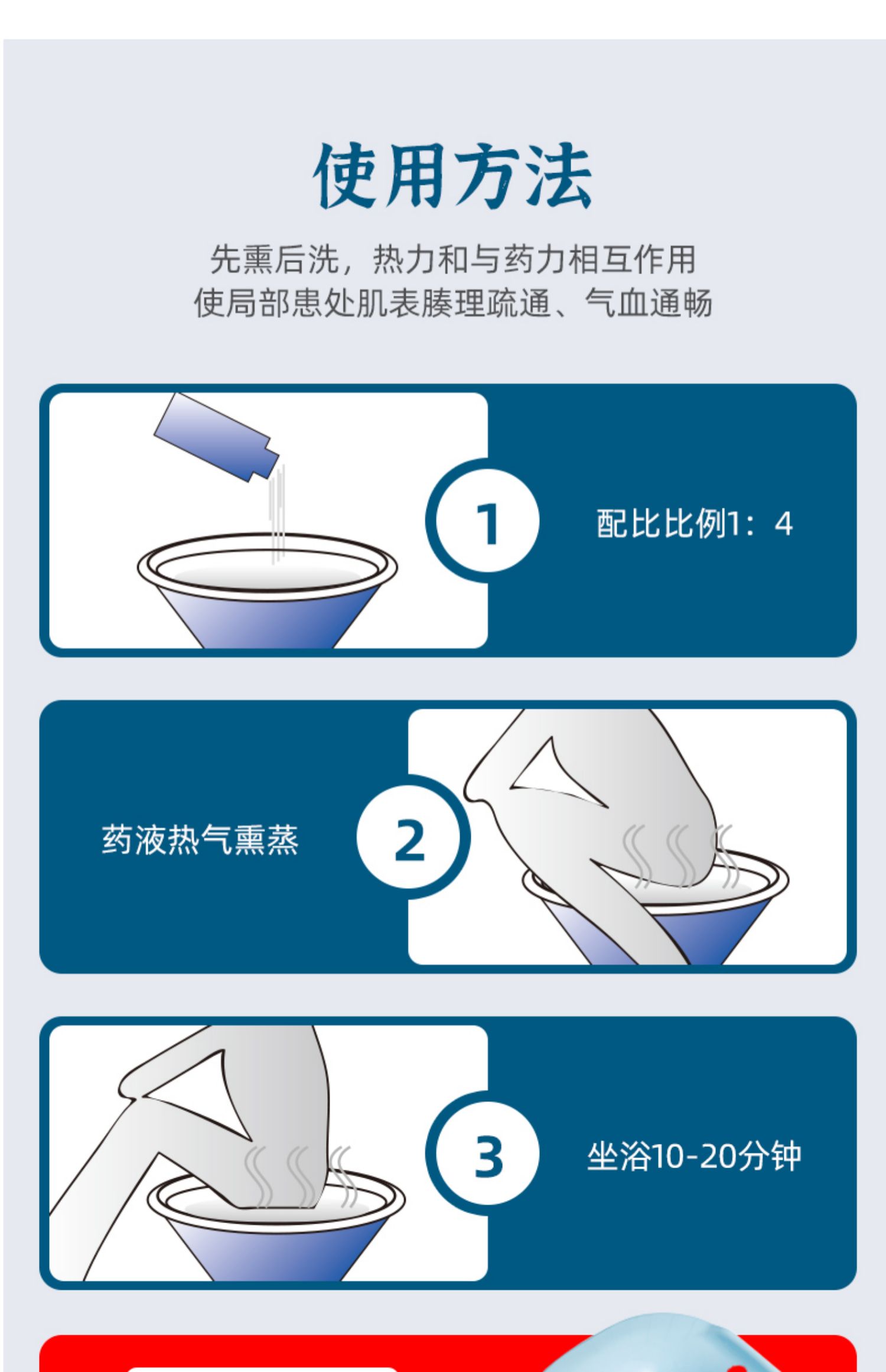 使用方法

先熏后洗，热力和与药力相互作用
使局部患处肌表腠理疏通、气血通畅

1

配比比例1：4

药液热气熏蒸

2

3

坐浴10-20分钟