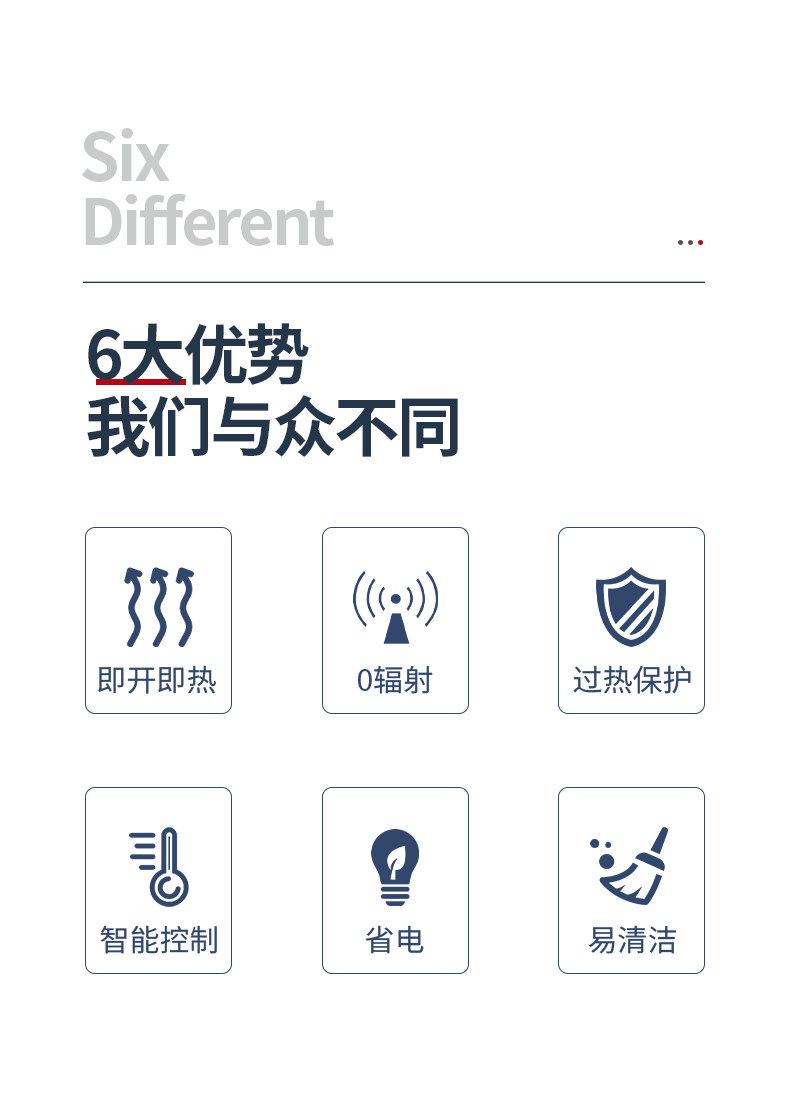 Six
Different

6大优势
我们与众不同

即开即热

0辐射

过热保护

智能控制

省电

易清洁