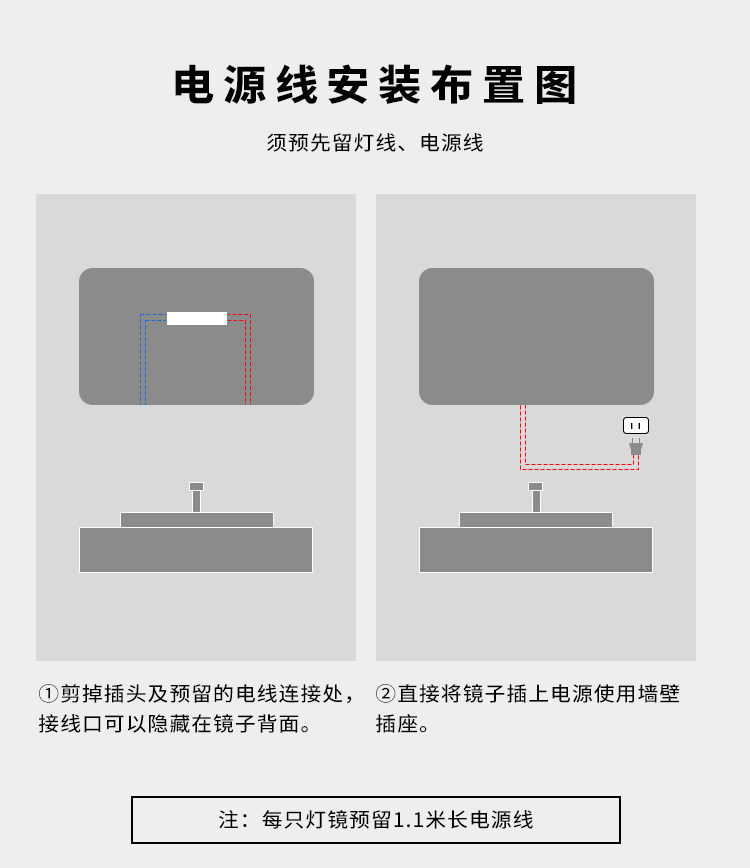 电源线安装布置图

须预先留灯线、电源线

①剪掉插头及预留的电线连接处，接线口可以隐藏在镜子背面。

②直接将镜子插上电源使用墙壁插座。

注：每只灯镜预留1.1米长电源线