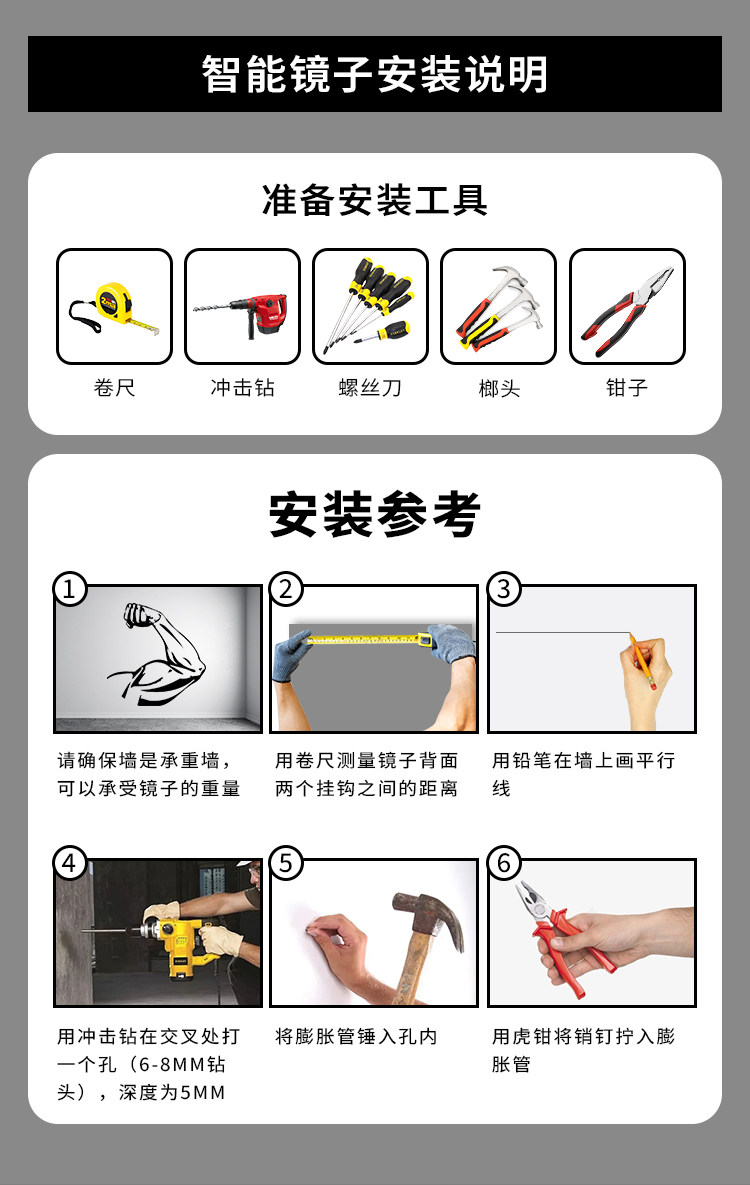 智能镜子安装说明

准备安装工具

卷尺

冲击钻

螺丝刀

榔头

钳子

安装参考

1
请确保墙是承重墙，可以承受镜子的重量

2
用卷尺测量镜子背面两个挂钩之间的距离

3
用铅笔在墙上画平行线

4
用冲击钻在交叉处打一个孔（6-8MM钻头），深度为5MM

5
将膨胀管锤入孔内

6
用虎钳将销钉拧入膨胀管