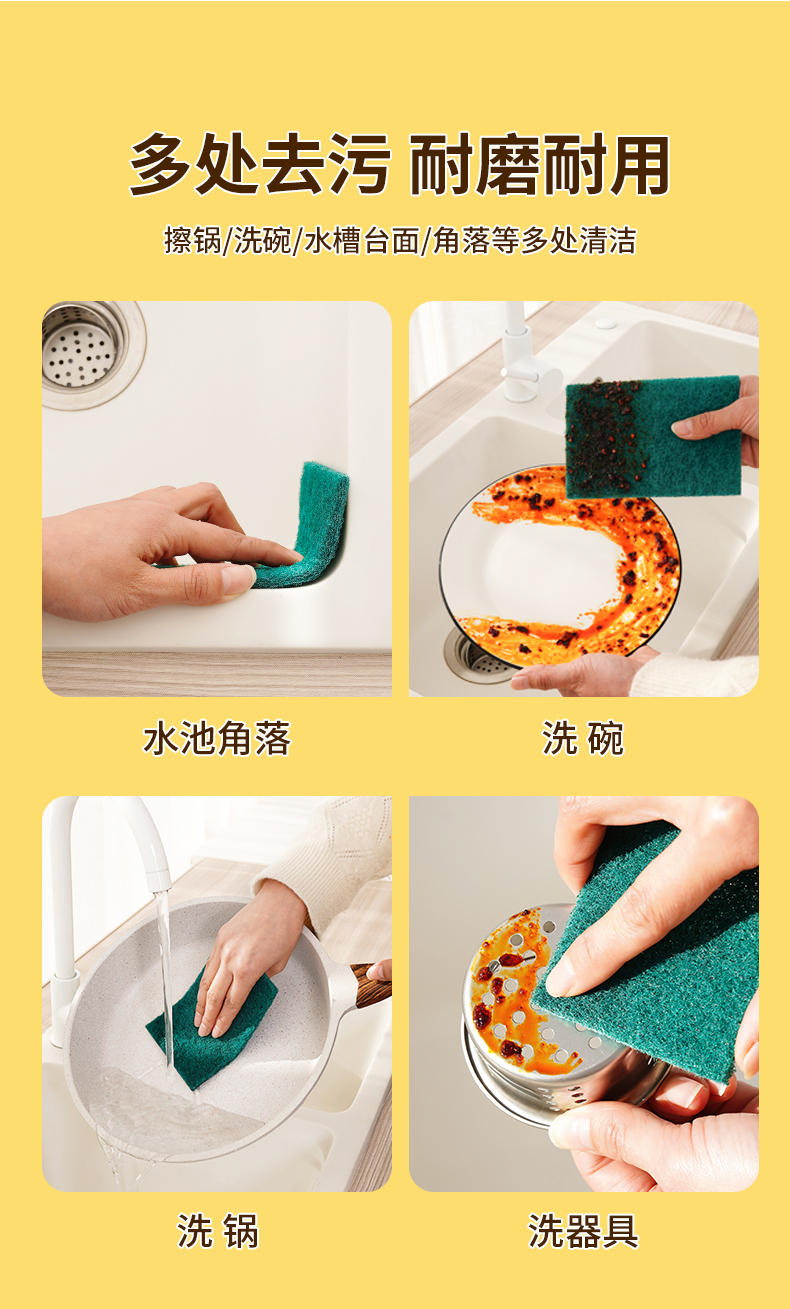 多处去污 耐磨耐用

擦锅/洗碗/水槽台面/角落等多处清洁

水池角落

洗 碗

洗 锅

洗器具