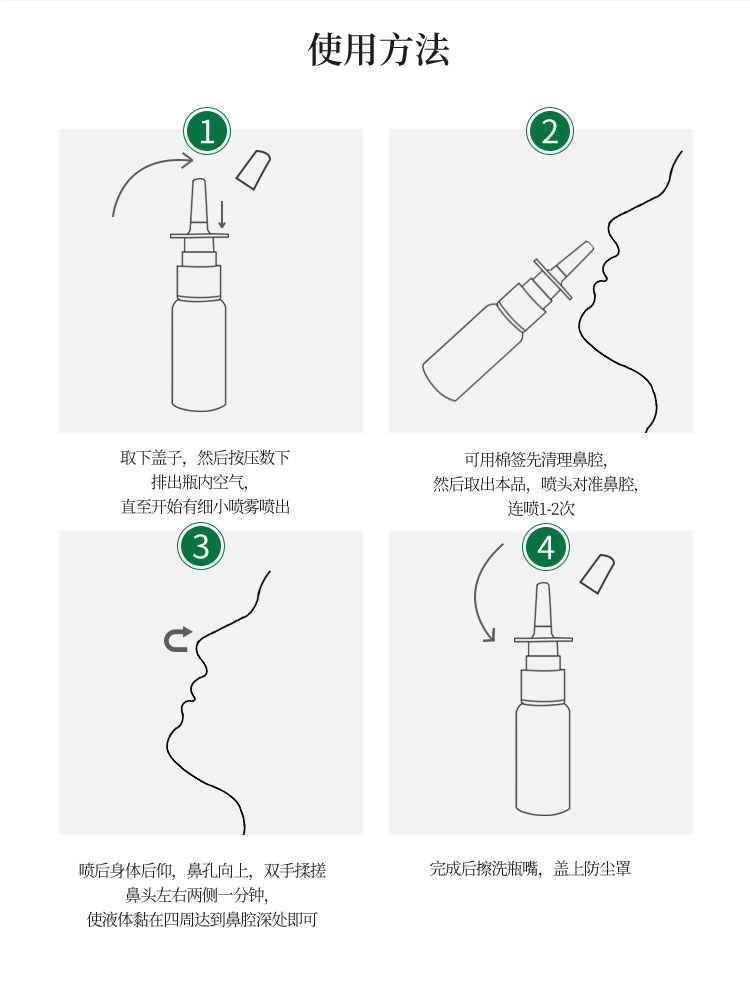 使用方法

1

取下盖子，然后按压数下
排出瓶内空气，
直至开始有细小喷雾喷出

2

可用棉签先清理鼻腔，
然后取出本品，喷头对准鼻腔，
连喷1-2次

3

喷后身体后仰，鼻孔向上，双手揉搓
鼻头左右两侧一分钟，
使液体黏在四周达到鼻腔深处即可

4

完成后擦洗瓶嘴，盖上防尘罩