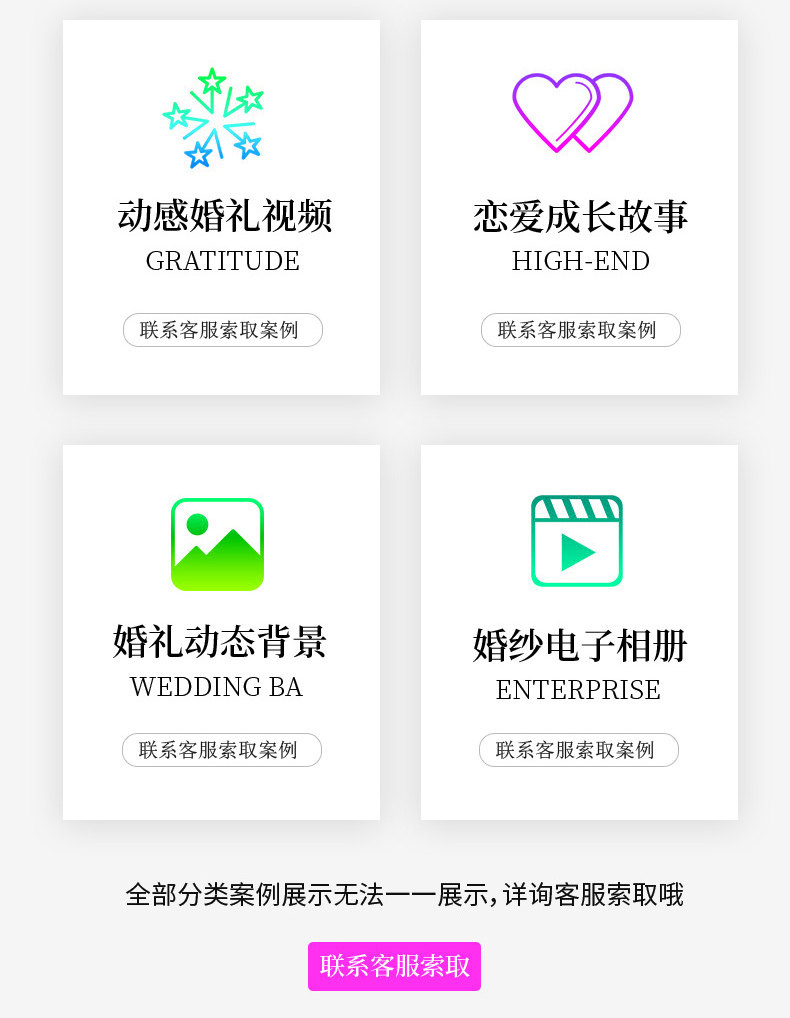 动感婚礼视频
GRATITUDE
联系客服索取案例

恋爱成长故事
HIGH-END
联系客服索取案例

婚礼动态背景
WEDDING BA
联系客服索取案例

婚纱电子相册
ENTERPRISE
联系客服索取案例

全部分类案例展示无法一一展示，详询客服索取哦

联系客服索取