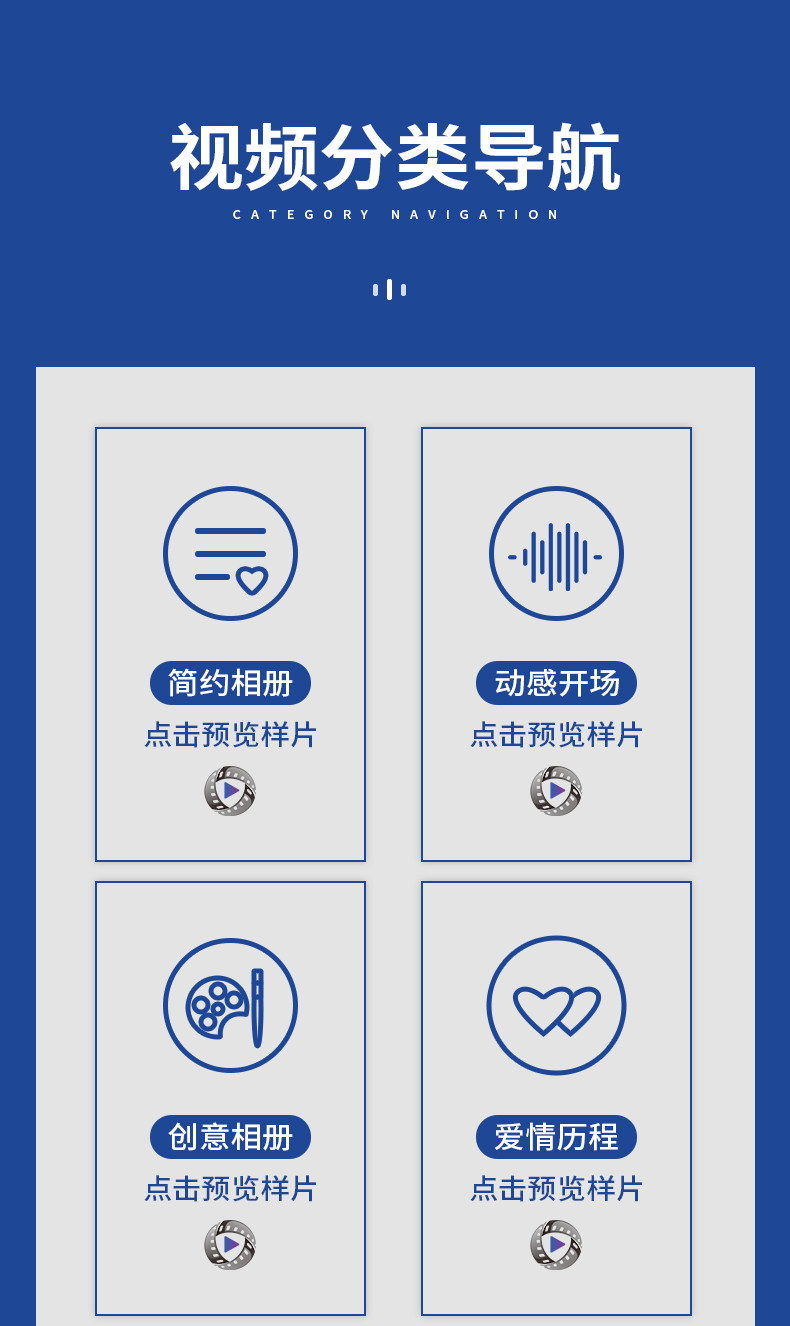 视频分类导航
CATEGORY NAVIGATION

简约相册
点击预览样片

动感开场
点击预览样片

创意相册
点击预览样片

爱情历程
点击预览样片