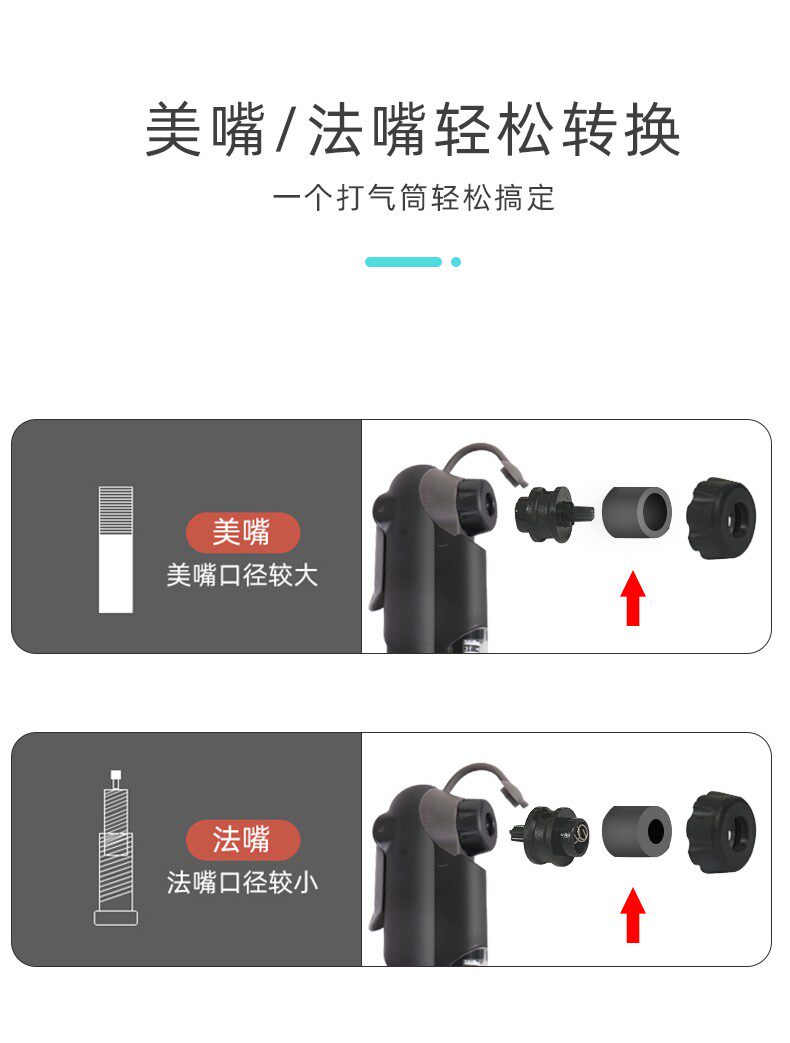 美嘴/法嘴轻松转换

一个打气筒轻松搞定

美嘴
美嘴口径较大

法嘴
法嘴口径较小