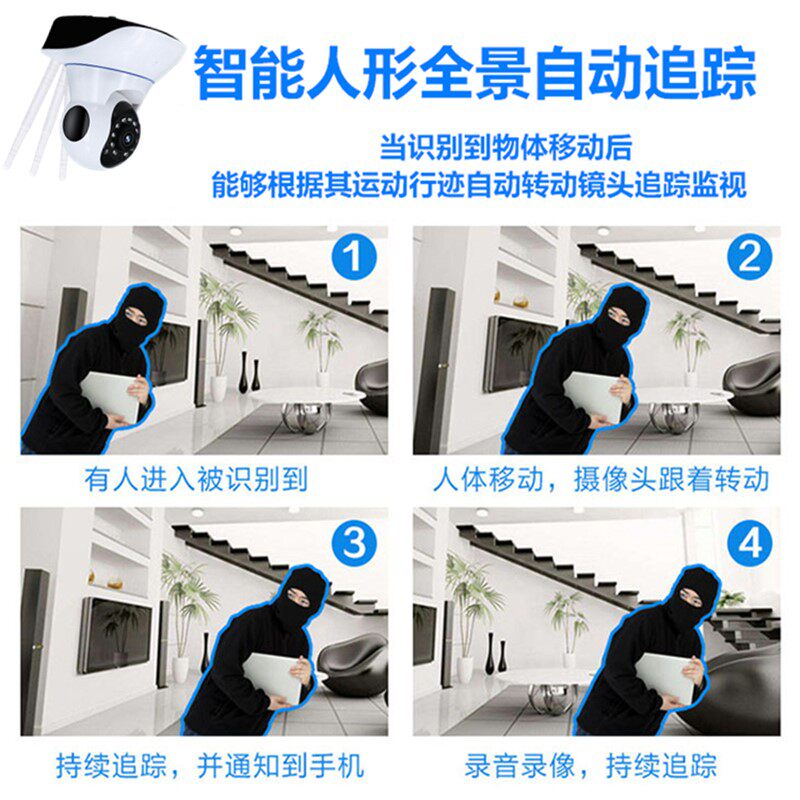 智能人形全景自动追踪

当识别到物体移动后
能够根据其运动行迹自动转动镜头追踪监视

1

有人进入被识别到

2

人体移动，摄像头跟着转动

3

持续追踪，并通知到手机

4

录音录像，持续追踪