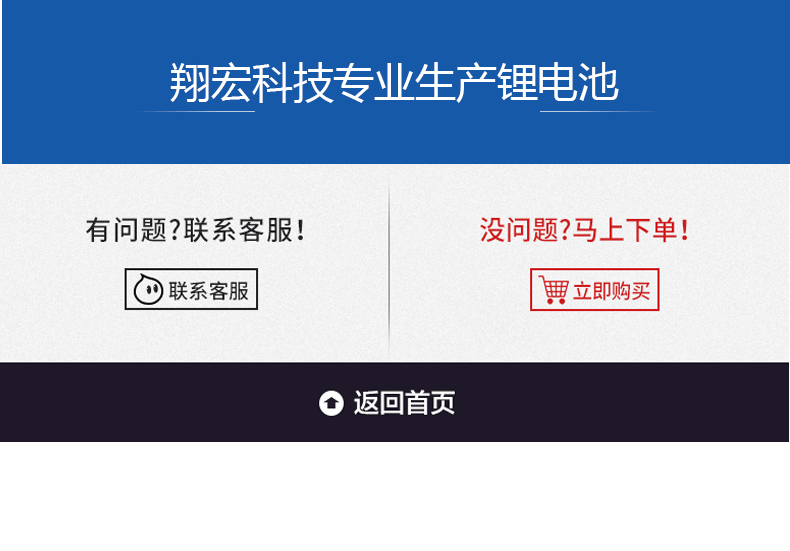 翔宏科技专业生产锂电池

有问题?联系客服!

联系客服

没问题?马上下单!

立即购买

返回首页