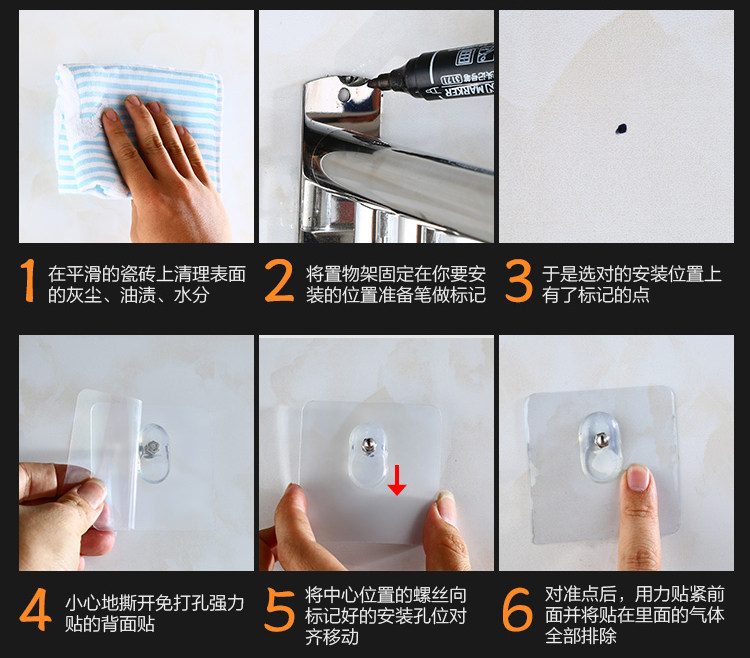 MARKER

1 在平滑的瓷砖上清理表面的灰尘、油渍、水分

2 将置物架固定在你要安装的位置准备笔做标记

3 于是选对的安装位置上有了标记的点

4 小心地撕开免打孔强力贴的背面贴

5 将中心位置的螺丝向标记好的安装孔位对齐移动

6 对准点后，用力贴紧前面并将贴在里面的气体全部排除