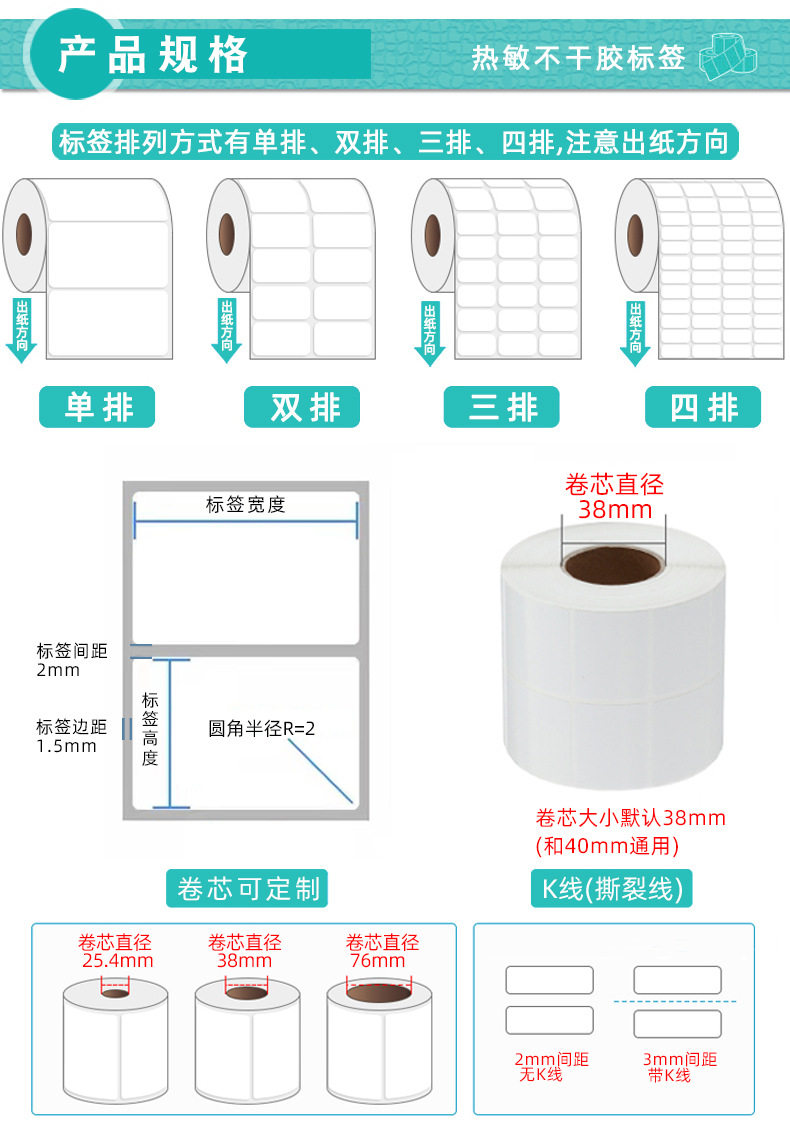 产品规格

热敏不干胶标签

标签排列方式有单排、双排、三排、四排,注意出纸方向

出纸方向

出纸方向

出纸方向

出纸方向

单排

双排

三排

四排

标签宽度

标签间距 2mm

标签边距 1.5mm

标签高度

圆角半径R=2

卷芯直径 38mm

卷芯大小默认38mm (和40mm通用)

卷芯可定制

K线(撕裂线)

卷芯直径 25.4mm

卷芯直径 38mm

卷芯直径 76mm

2mm间距 无K线

3mm间距 带K线