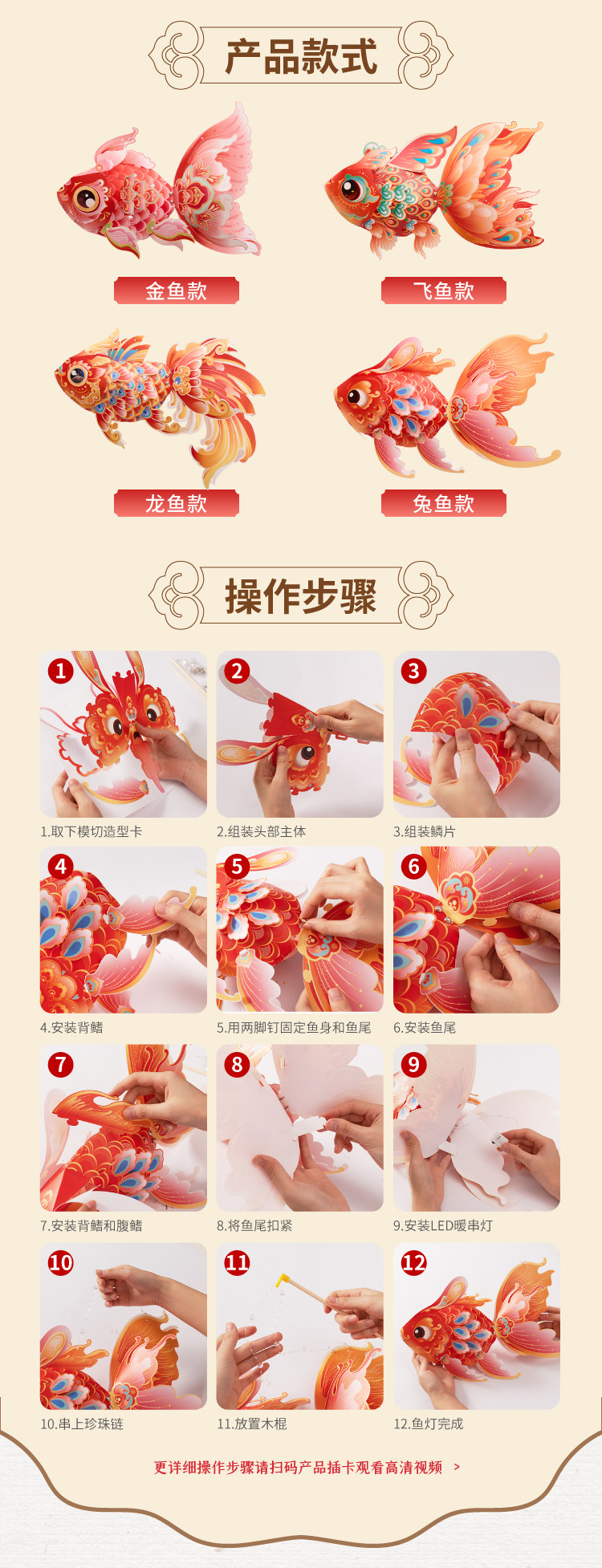 产品款式

金鱼款

飞鱼款

龙鱼款

兔鱼款

操作步骤

1

1.取下模切造型卡

2

2.组装头部主体

3

3.组装鳞片

4

4.安装背鳍

5

5.用两脚钉固定鱼身和鱼尾

6

6.安装鱼尾

7

7.安装背鳍和腹鳍

8

8.将鱼尾扣紧

9

9.安装LED暖串灯

10

10.串上珍珠链

11

11.放置木棍

12

12.鱼灯完成

更详细操作步骤请扫码产品插卡观看高清视频 >