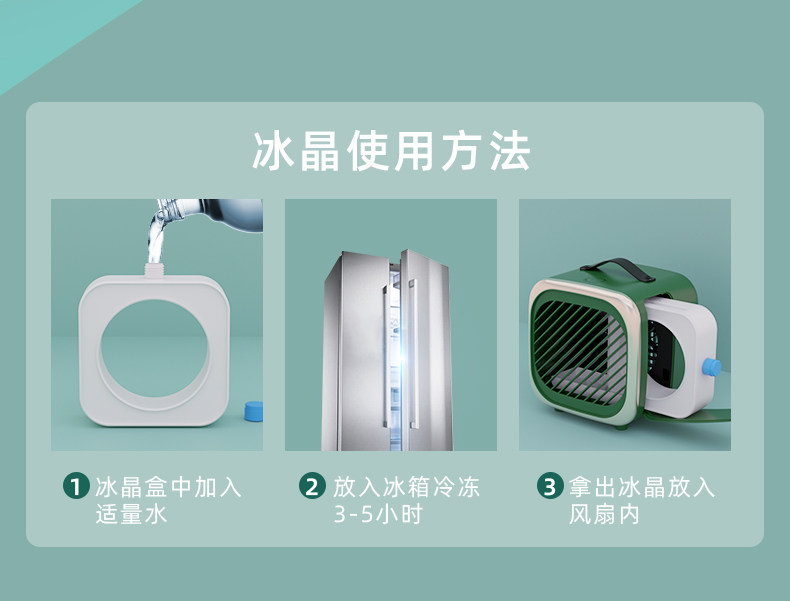 冰晶使用方法

1 冰晶盒中加入适量水

2 放入冰箱冷冻3-5小时

3 拿出冰晶放入风扇内