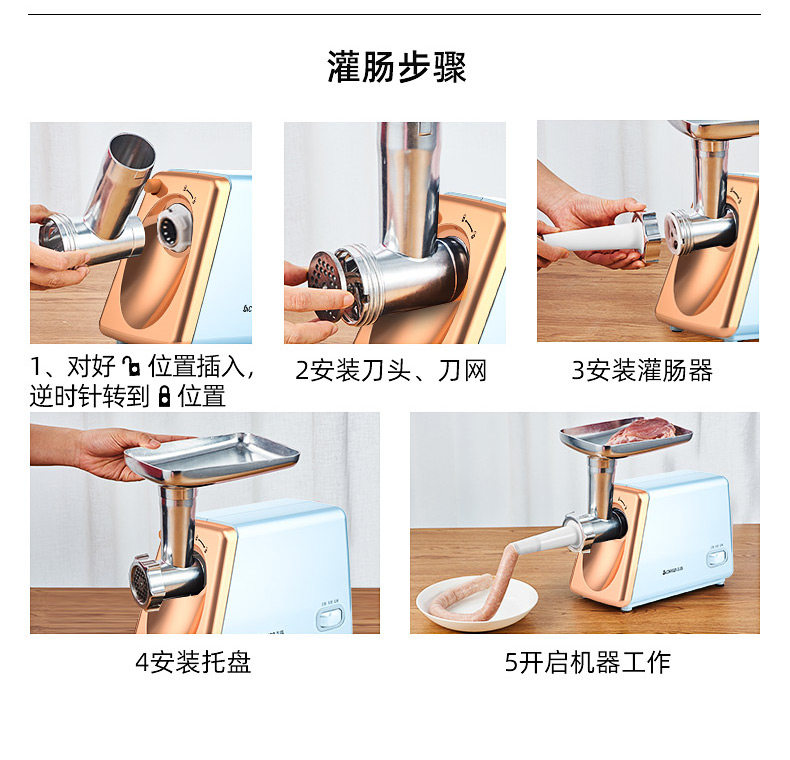 灌肠步骤

1、对好 🔓 位置插入，逆时针转到 🔒 位置

2安装刀头、刀网

3安装灌肠器

4安装托盘

5开启机器工作