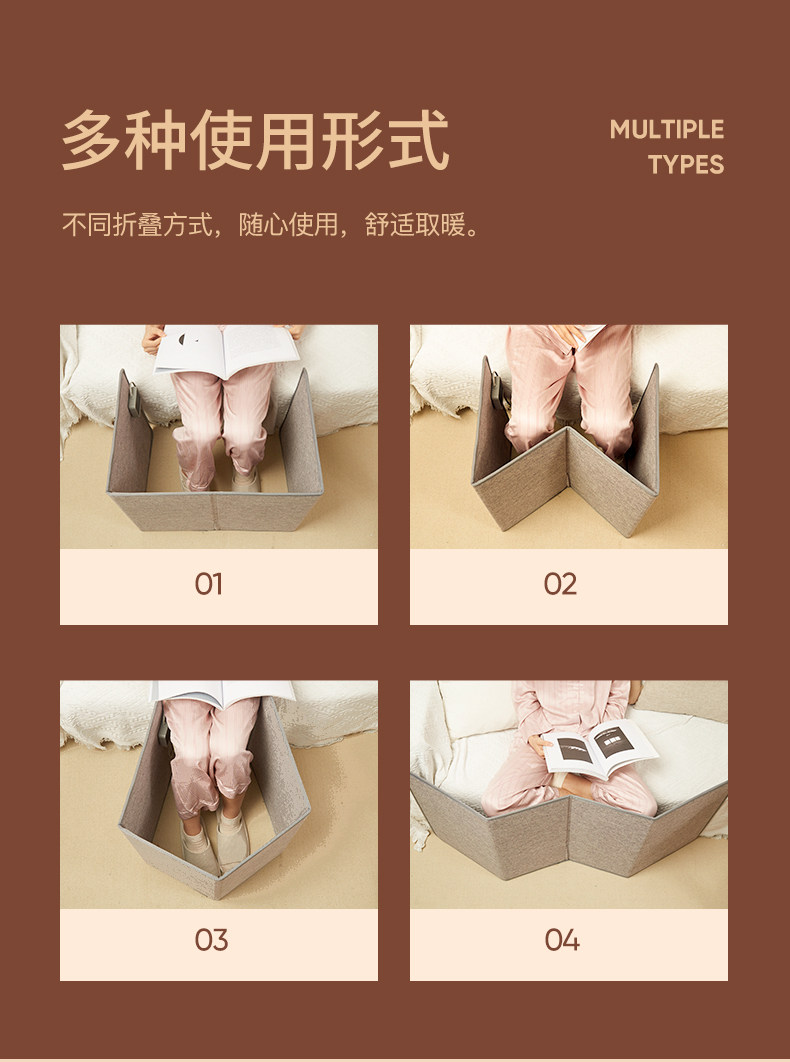 多种使用形式

MULTIPLE TYPES

不同折叠方式，随心使用，舒适取暖。

01

02

03

04