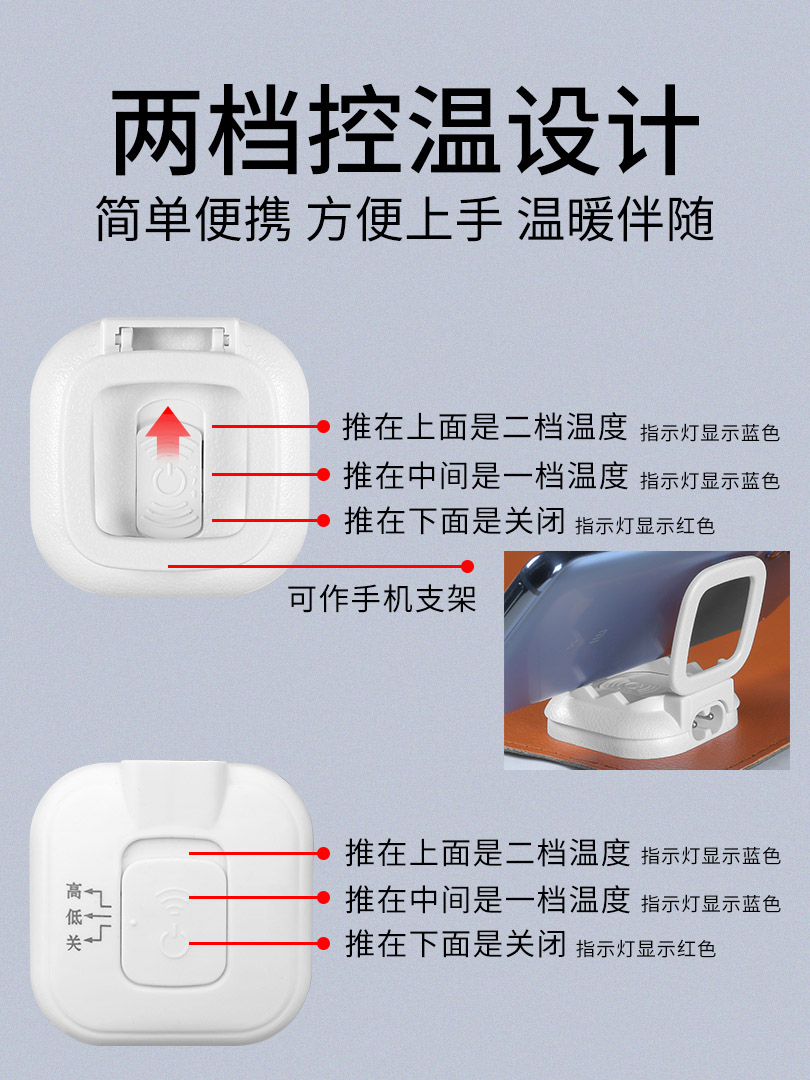 两档控温设计

简单便携 方便上手 温暖伴随

推在上面是二档温度 指示灯显示蓝色

推在中间是一档温度 指示灯显示蓝色

推在下面是关闭 指示灯显示红色

可作手机支架

高
低
关

推在上面是二档温度 指示灯显示蓝色

推在中间是一档温度 指示灯显示蓝色

推在下面是关闭 指示灯显示红色