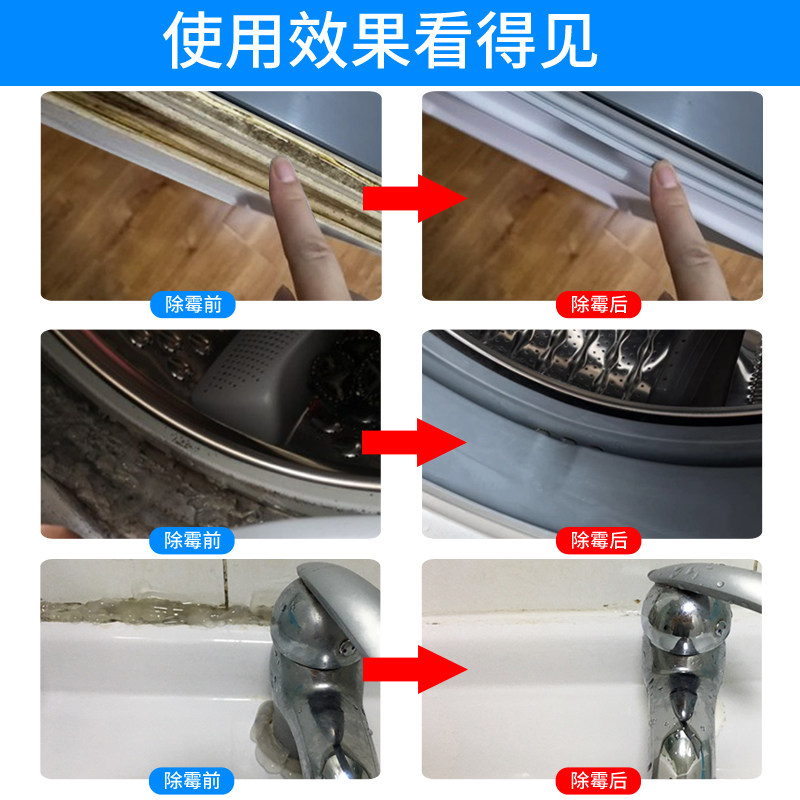 使用效果看得见

除霉前

除霉后

除霉前

除霉后

除霉前

除霉后