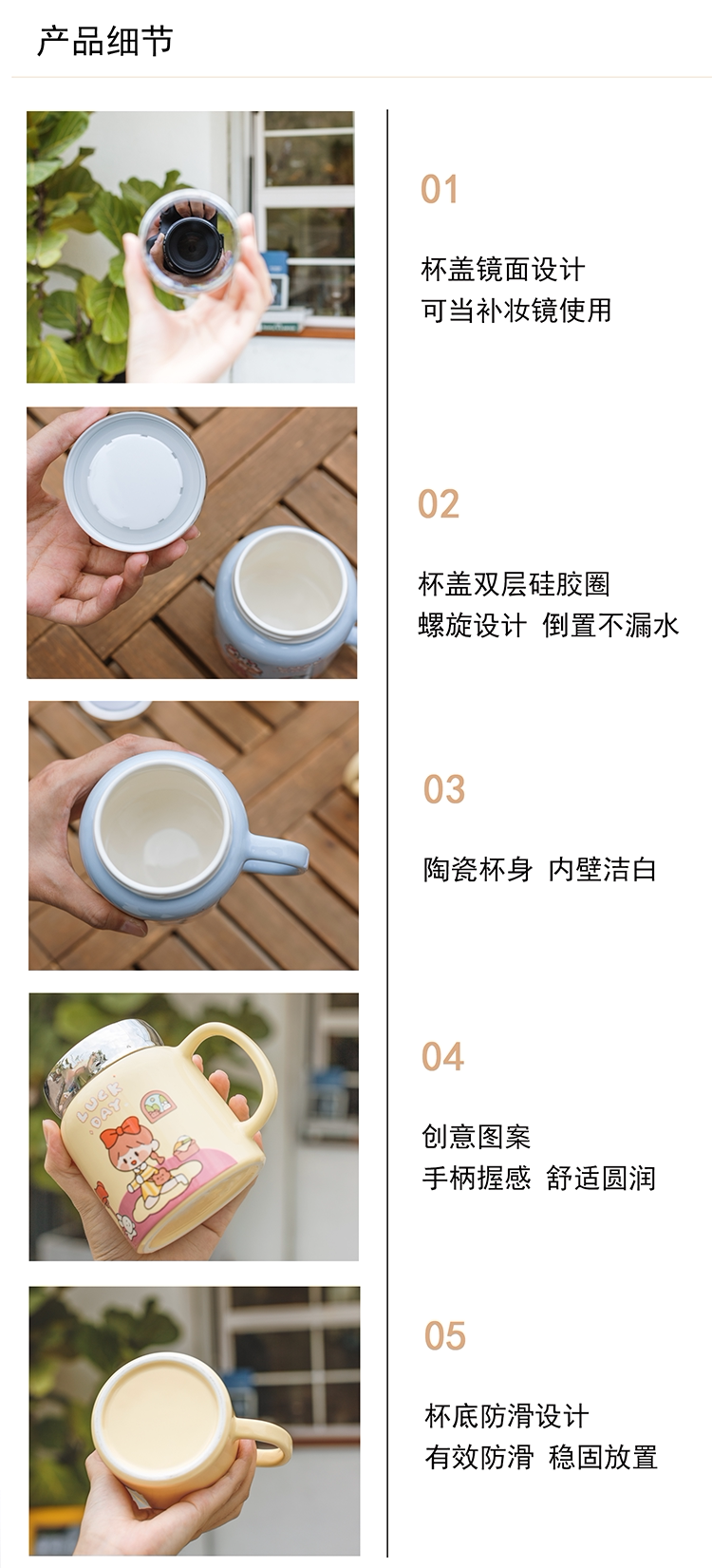 产品细节

01

杯盖镜面设计
可当补妆镜使用

02

杯盖双层硅胶圈
螺旋设计 倒置不漏水

03

陶瓷杯身 内壁洁白

LUCK DAY

04

创意图案
手柄握感 舒适圆润

05

杯底防滑设计
有效防滑 稳固放置