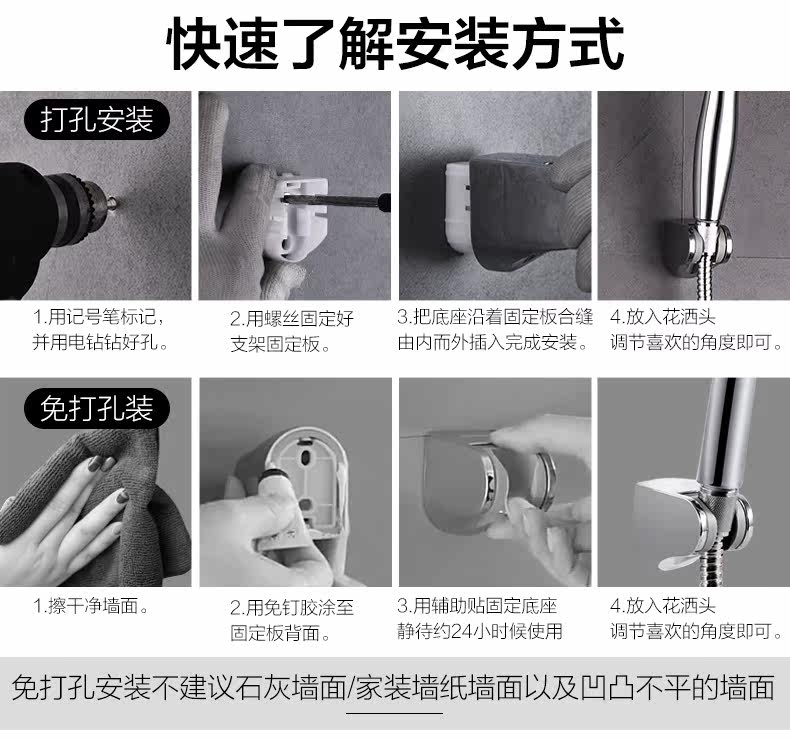 快速了解安装方式

打孔安装

1.用记号笔标记，并用电钻钻好孔。

2.用螺丝固定好支架固定板。

3.把底座沿着固定板合缝由内而外插入完成安装。

4.放入花洒头调节喜欢的角度即可。

免打孔装

1.擦干净墙面。

2.用免钉胶涂至固定板背面。

3.用辅助贴固定底座静待约24小时候使用

4.放入花洒头调节喜欢的角度即可。

免打孔安装不建议石灰墙面/家装墙纸墙面以及凹凸不平的墙面