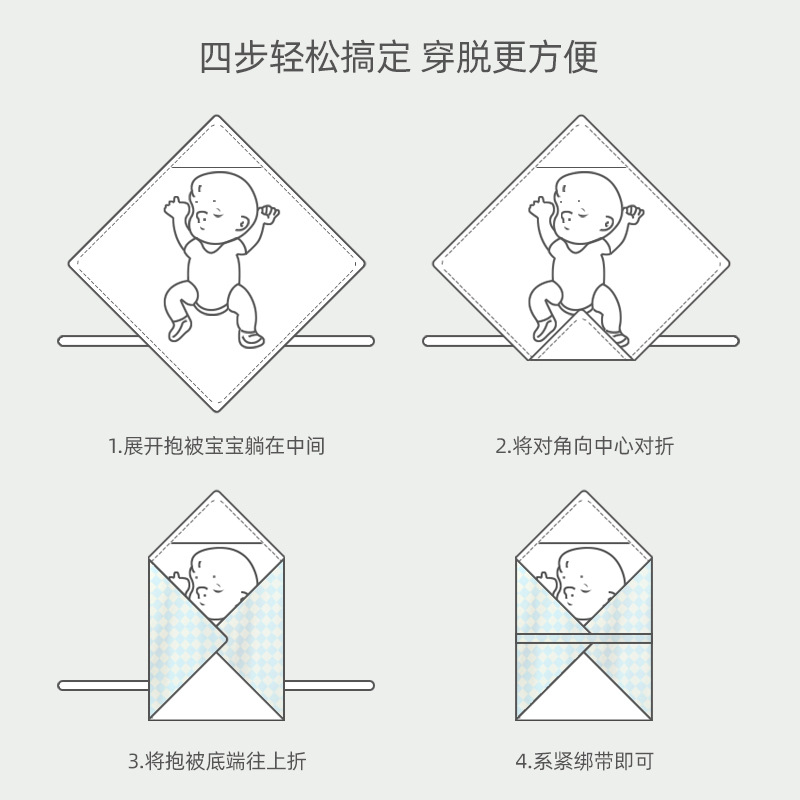 四步轻松搞定 穿脱更方便

1.展开抱被宝宝躺在中间

2.将对角向中心对折

3.将抱被底端往上折

4.系紧绑带即可