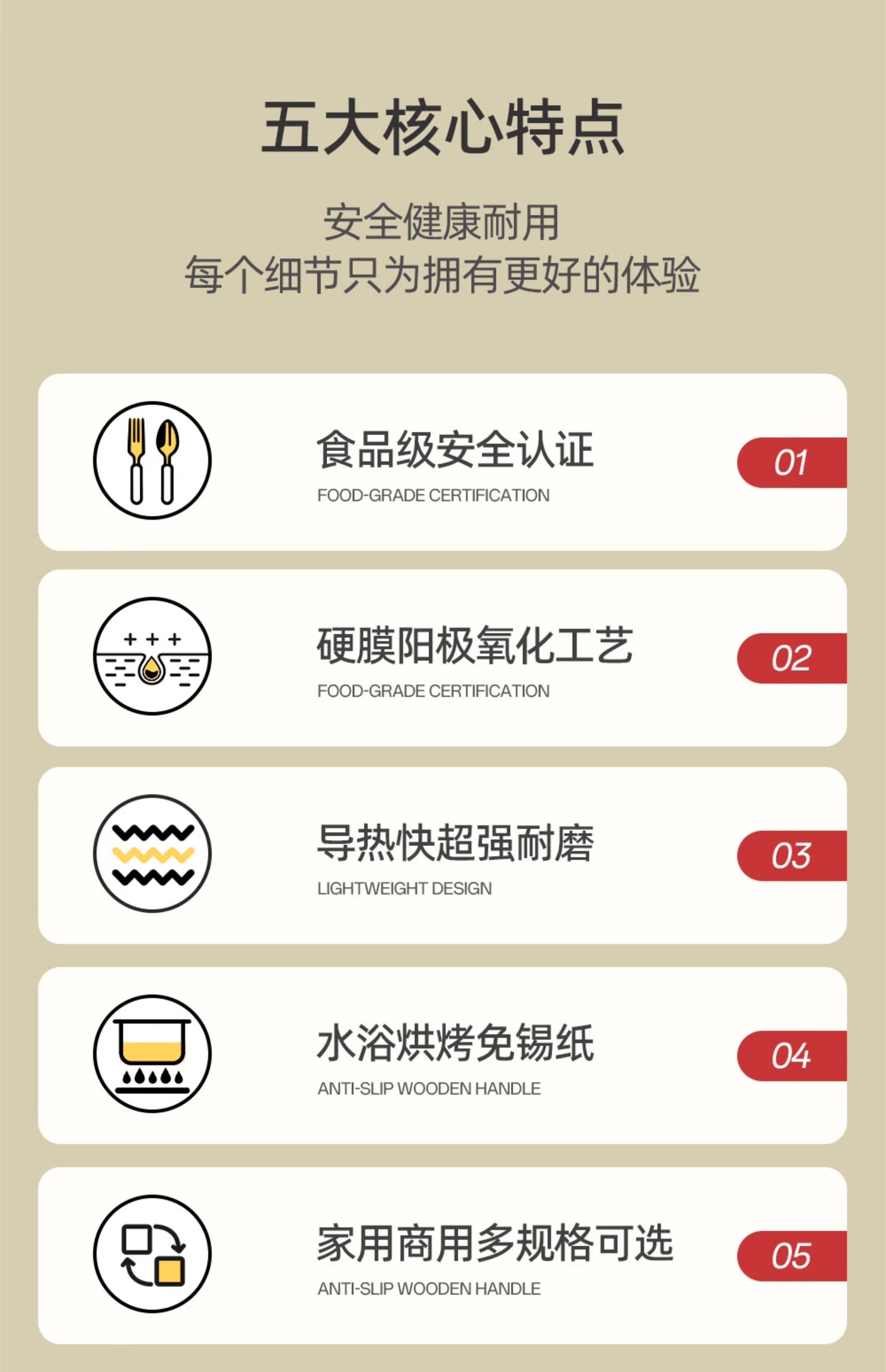 五大核心特点

安全健康耐用
每个细节只为拥有更好的体验

食品级安全认证
FOOD-GRADE CERTIFICATION
01

硬膜阳极氧化工艺
FOOD-GRADE CERTIFICATION
02

导热快超强耐磨
LIGHTWEIGHT DESIGN
03

水浴烘烤免锡纸
ANTI-SLIP WOODEN HANDLE
04

家用商用多规格可选
ANTI-SLIP WOODEN HANDLE
05