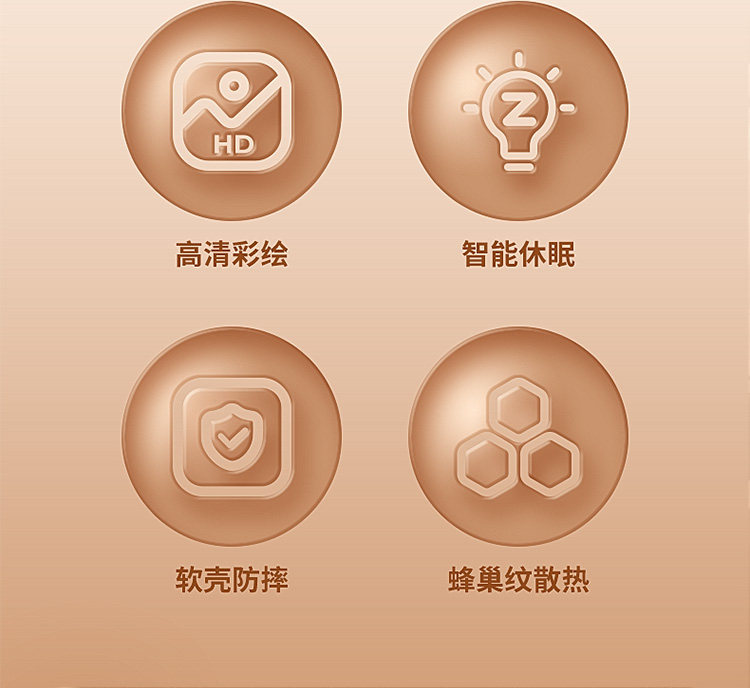 HD

高清彩绘

Z

智能休眠

软壳防摔

蜂巢纹散热