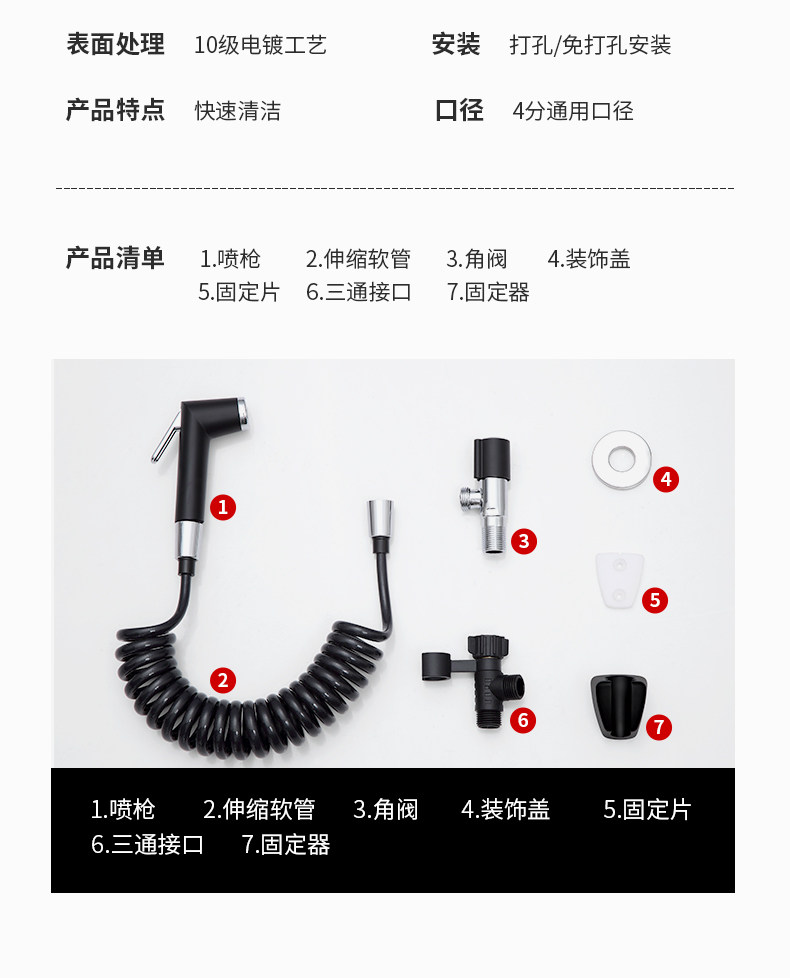 表面处理 10级电镀工艺 安装 打孔/免打孔安装

产品特点 快速清洁 口径 4分通用口径

产品清单 1.喷枪 2.伸缩软管 3.角阀 4.装饰盖 5.固定片 6.三通接口 7.固定器

1
2
3
4
5
6
7

1.喷枪 2.伸缩软管 3.角阀 4.装饰盖 5.固定片 6.三通接口 7.固定器