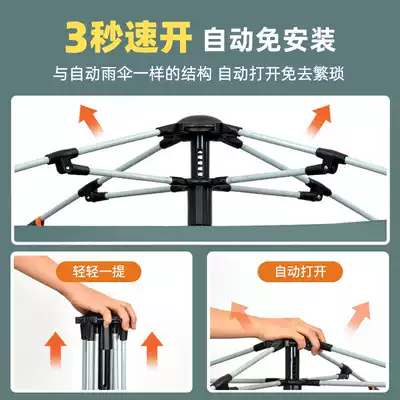 3秒速开 自动免安装

与自动雨伞一样的结构 自动打开免去繁琐

轻轻一提

自动打开