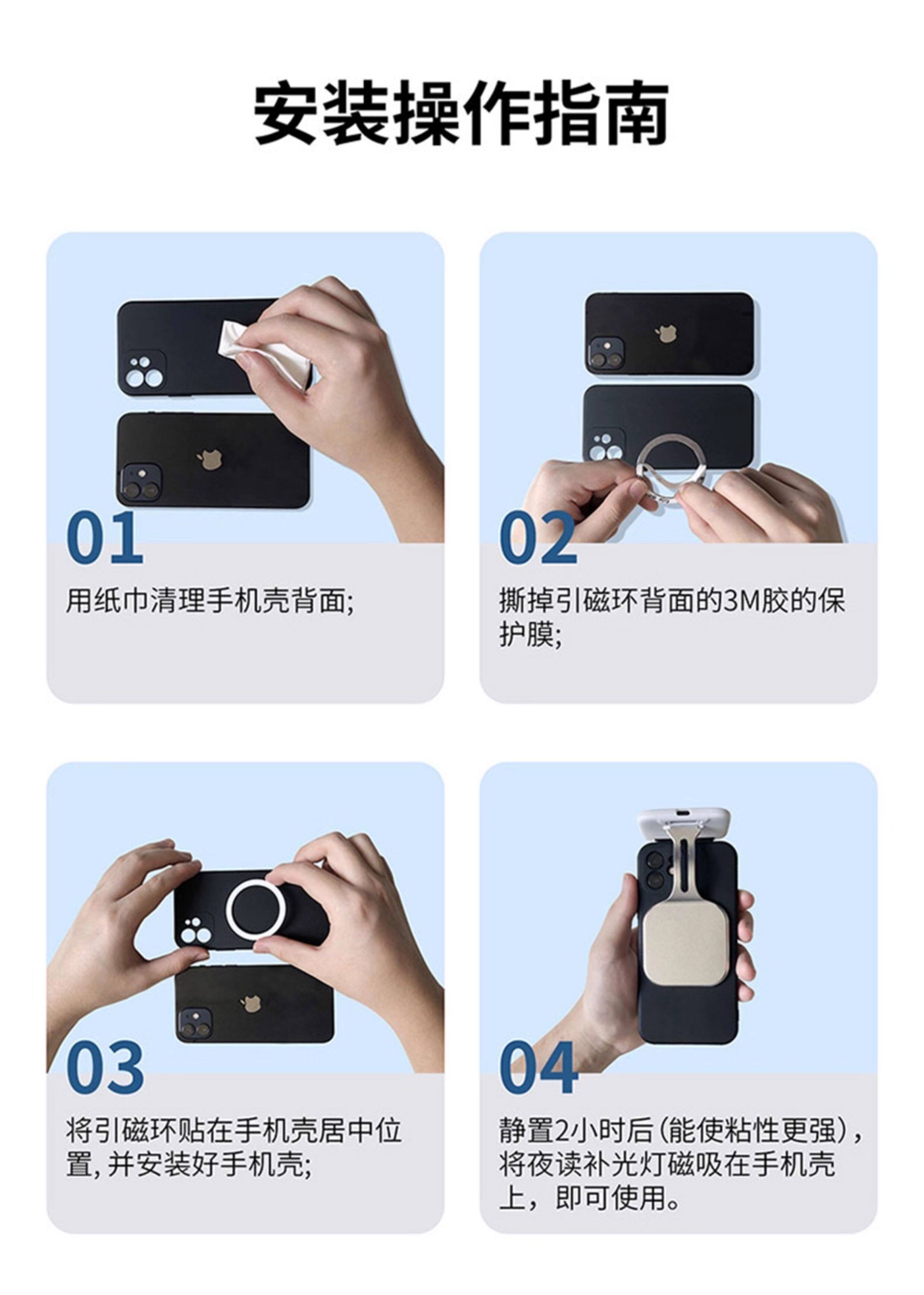 安装操作指南

01

用纸巾清理手机壳背面;

02

撕掉引磁环背面的3M胶的保护膜;

03

将引磁环贴在手机壳居中位置, 并安装好手机壳;

04

静置2小时后(能使粘性更强)，将夜读补光灯磁吸在手机壳上，即可使用。