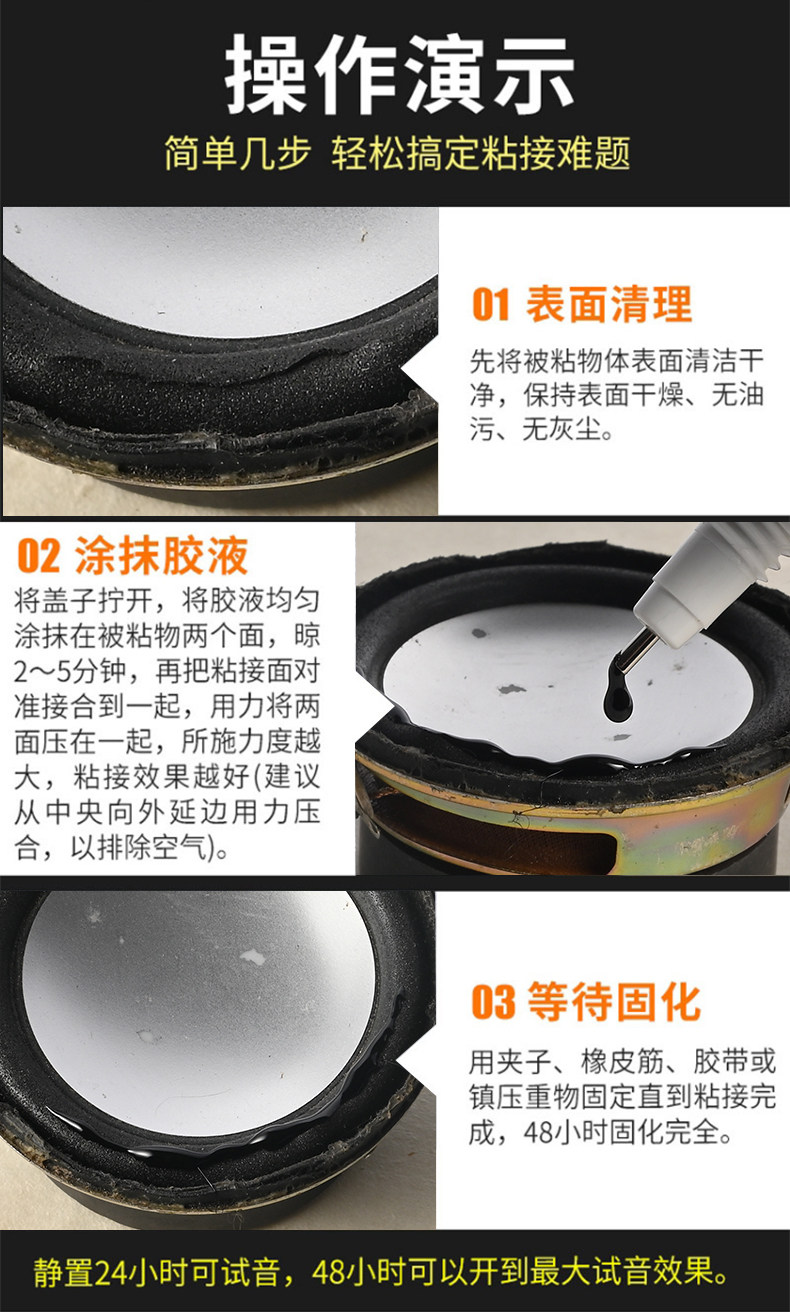 操作演示

简单几步 轻松搞定粘接难题

01 表面清理

先将被粘物体表面清洁干净，保持表面干燥、无油污、无灰尘。

02 涂抹胶液

将盖子拧开，将胶液均匀涂抹在被粘物两个面，晾2～5分钟，再把粘接面对准接合到一起，用力将两面压在一起，所施力度越大，粘接效果越好(建议从中央向外延边用力压合，以排除空气)。

03 等待固化

用夹子、橡皮筋、胶带或镇压重物固定直到粘接完成，48小时固化完全。

静置24小时可试音，48小时可以开到最大试音效果。