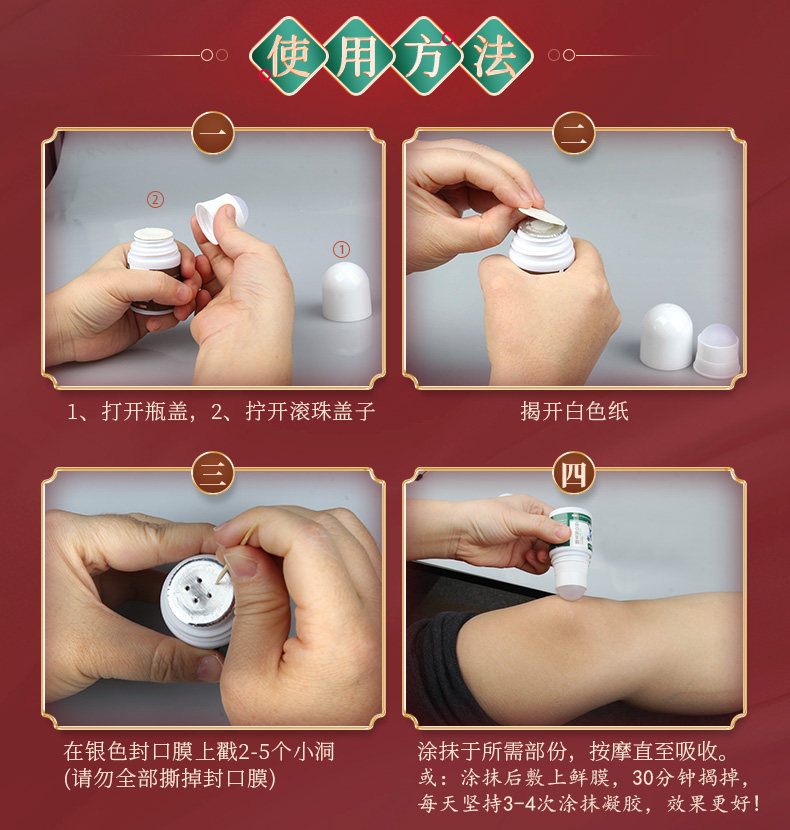 使用方法

一

②

①

1、打开瓶盖，2、拧开滚珠盖子

二

揭开白色纸

三

在银色封口膜上戳2-5个小洞
(请勿全部撕掉封口膜)

四

涂抹于所需部份，按摩直至吸收。
或：涂抹后敷上鲜膜，30分钟揭掉，
每天坚持3-4次涂抹凝胶，效果更好！