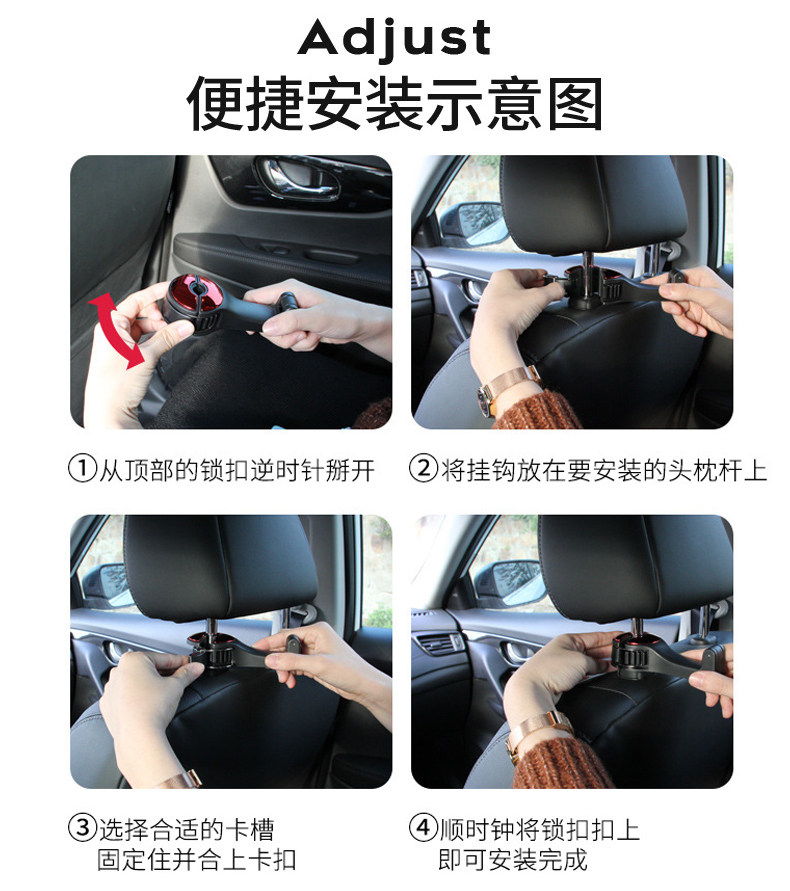 Adjust
便捷安装示意图

①从顶部的锁扣逆时针掰开

②将挂钩放在要安装的头枕杆上

③选择合适的卡槽
固定住并合上卡扣

④顺时钟将锁扣扣上
即可安装完成